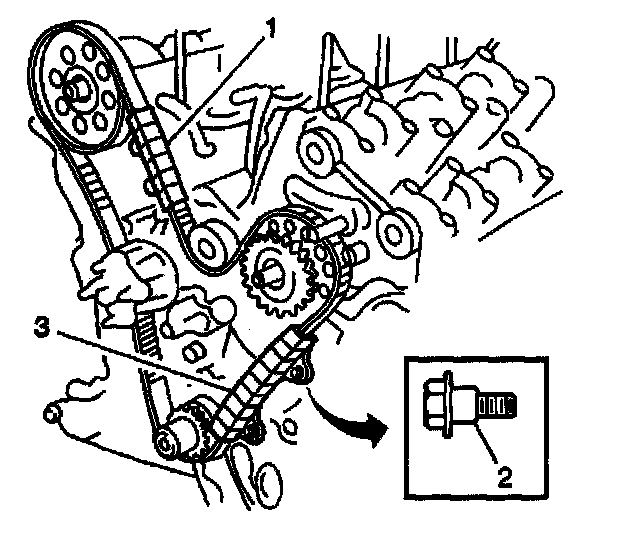 1
3
2