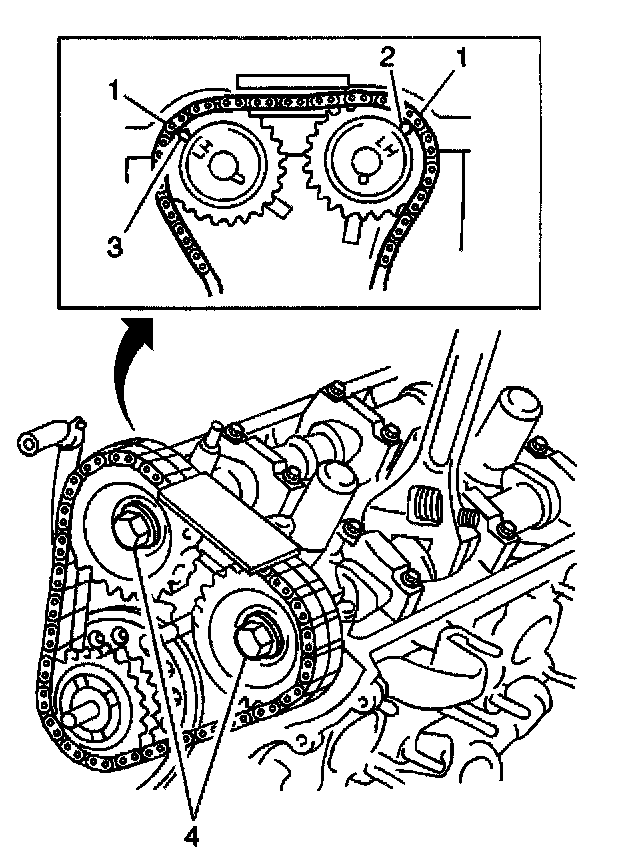 1
2
1
3
4