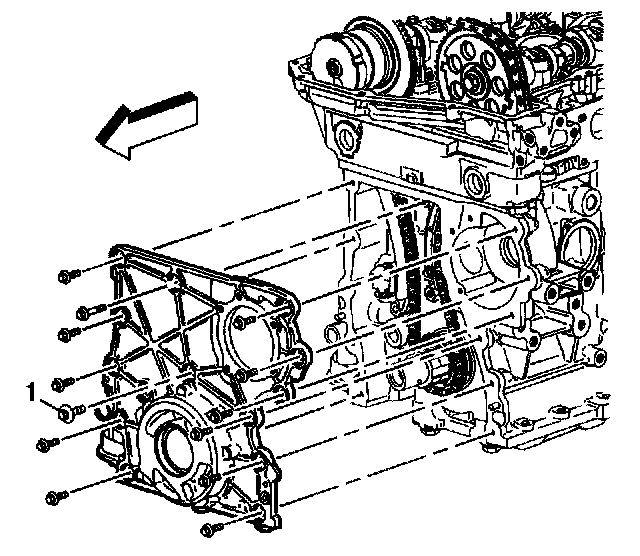 1