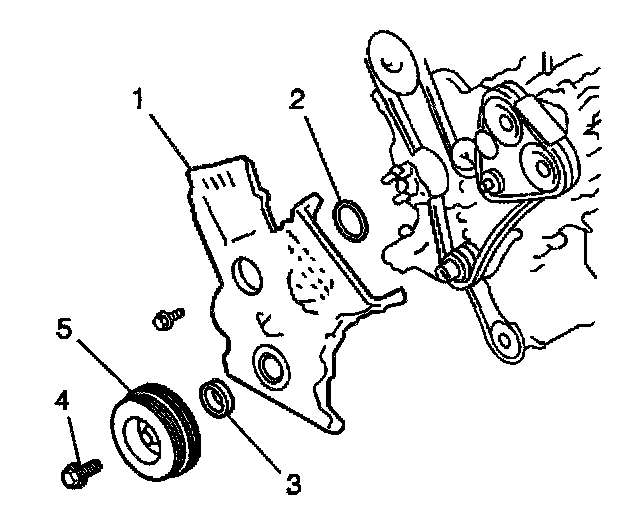 1
2
5
4
3