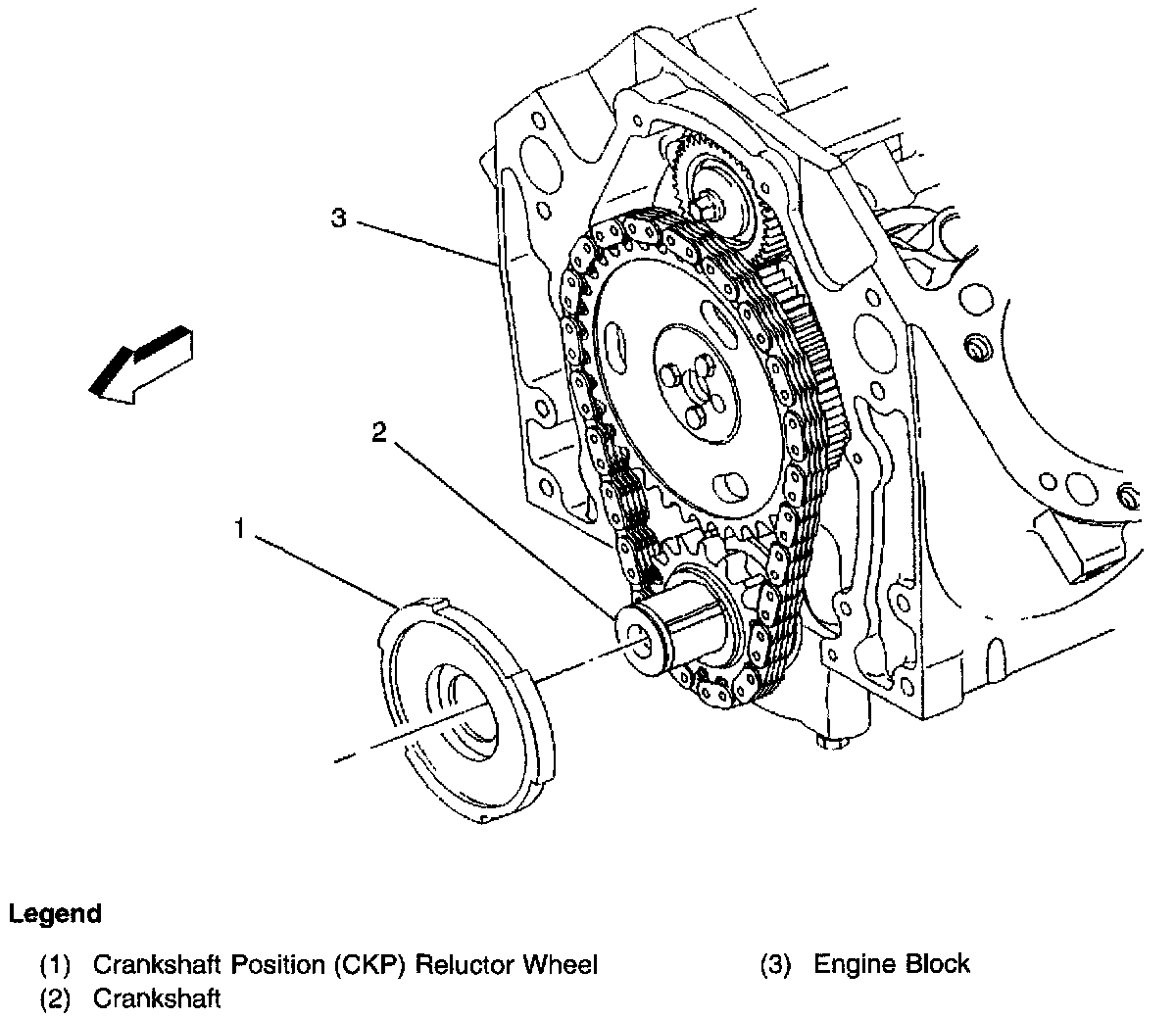 3

2

1

Legend

(1) Crankshaft Position (CKP) Reluctor Wheel
(2) Crankshaft

(3) Engine Block