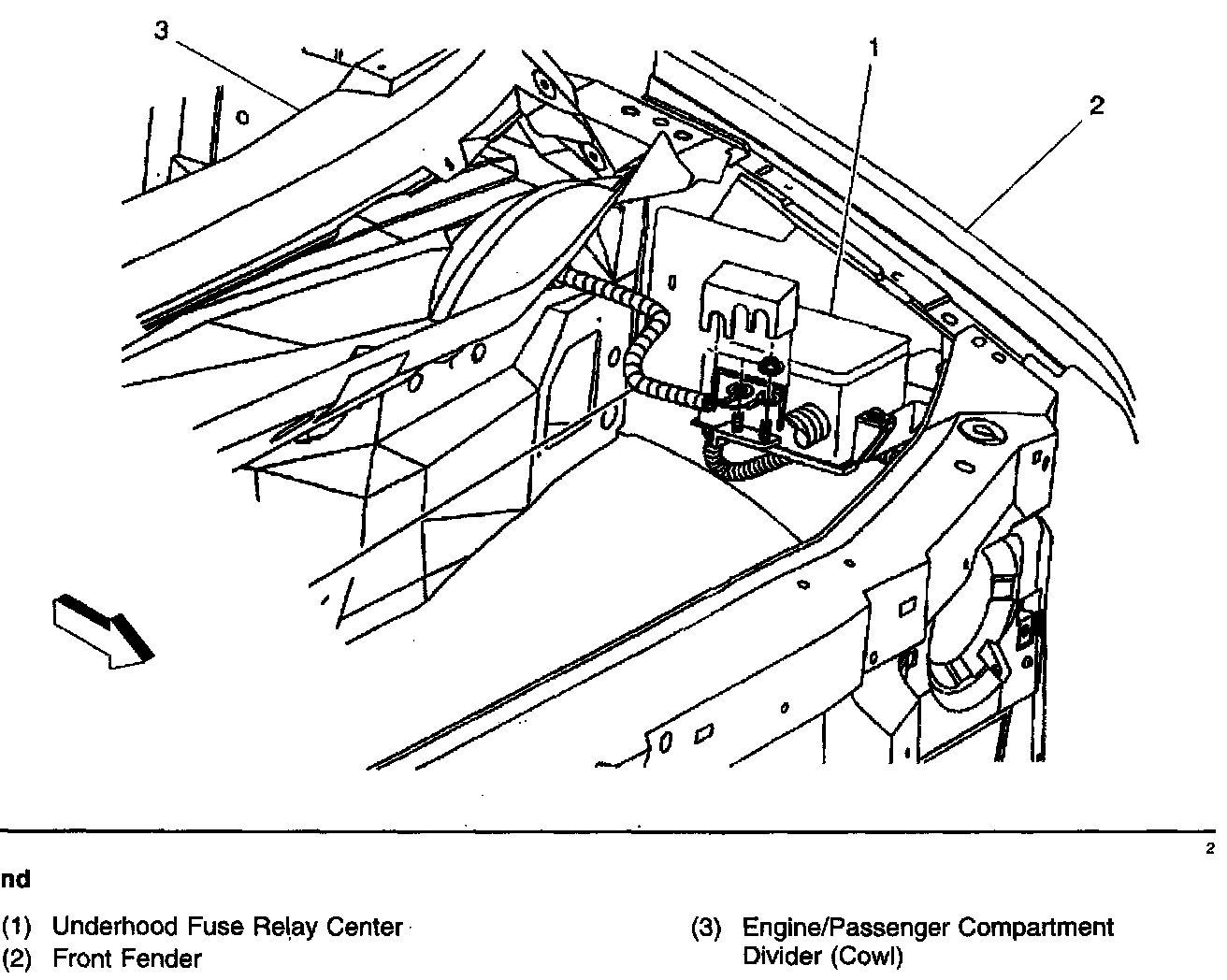 3

1

2

2

nd

(1) Underhood Fuse Relay Center

(2) Front Fender

(3) Engine/Passenger Compartment Divider (Cowl)