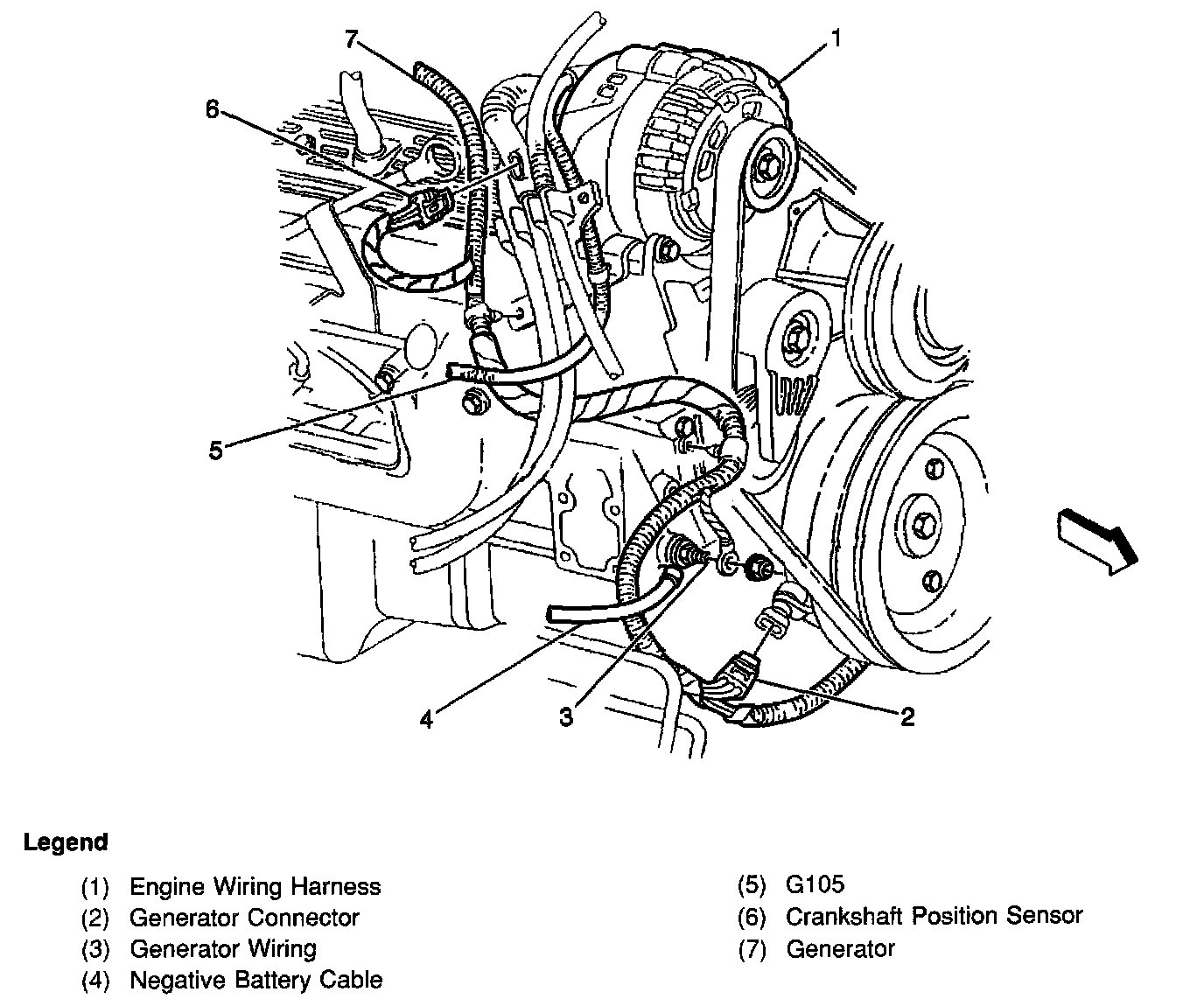 7
1
6
5
4
3
2

Legend

(1) Engine Wiring Harness
(2) Generator Connector
(3) Generator Wiring
(4) Negative Battery Cable

(5) G105
(6) Crankshaft Position Sensor
(7) Generator