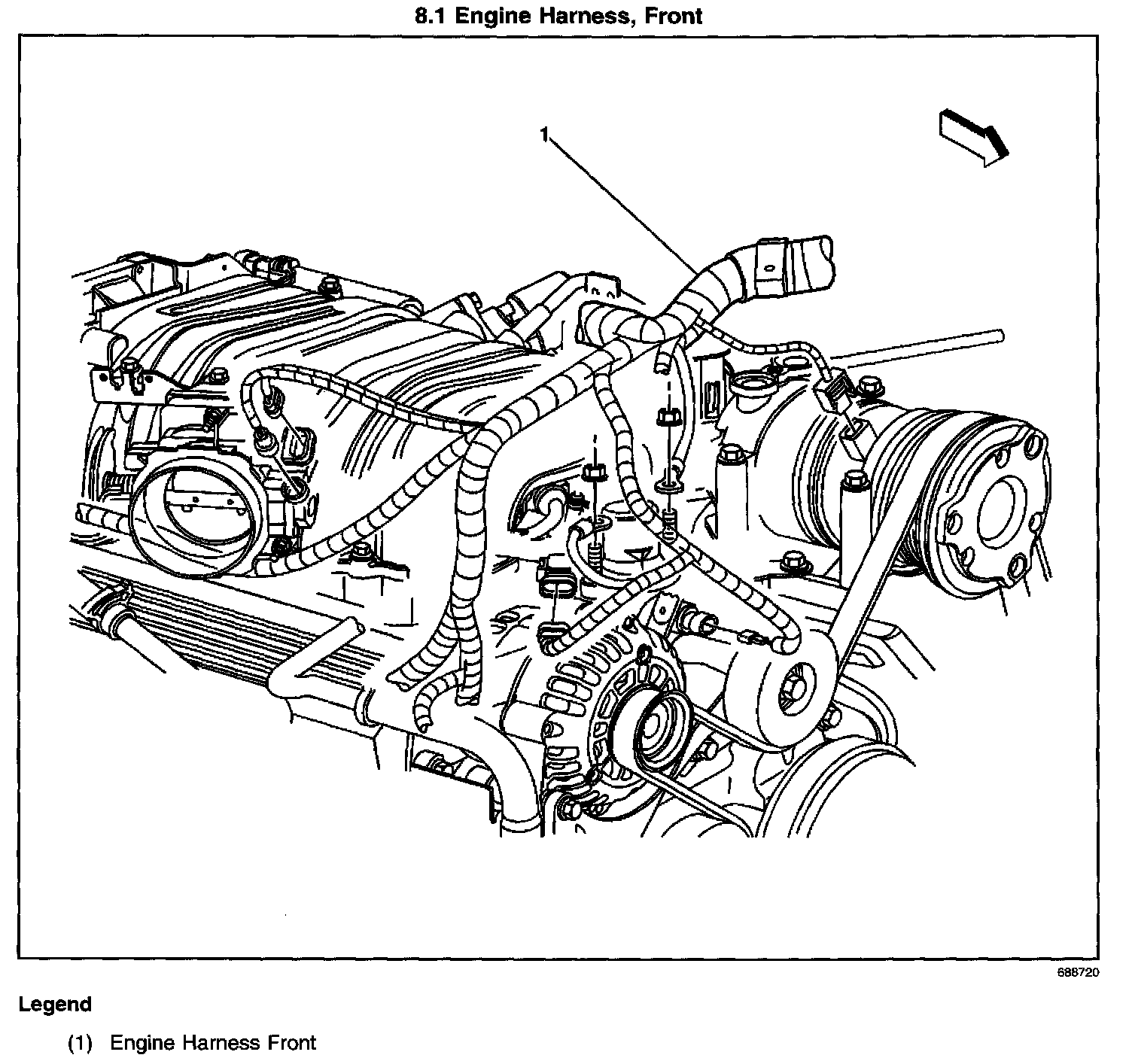 8.1 Engine Harness, Front

1

688720

Legend

(1) Engine Harness Front