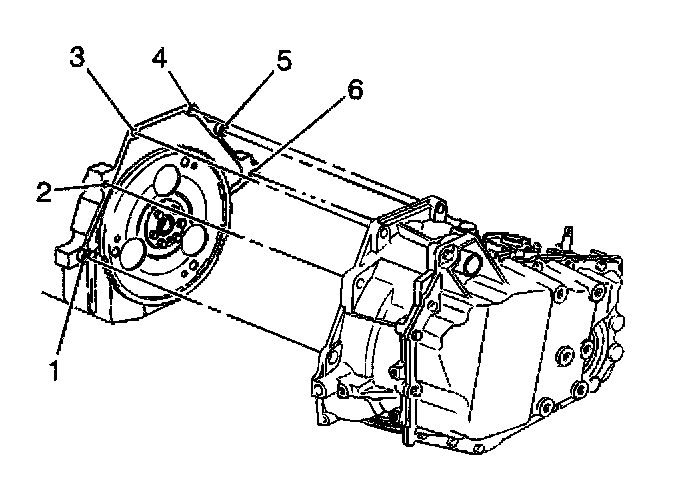 3
4
5
6
2
1