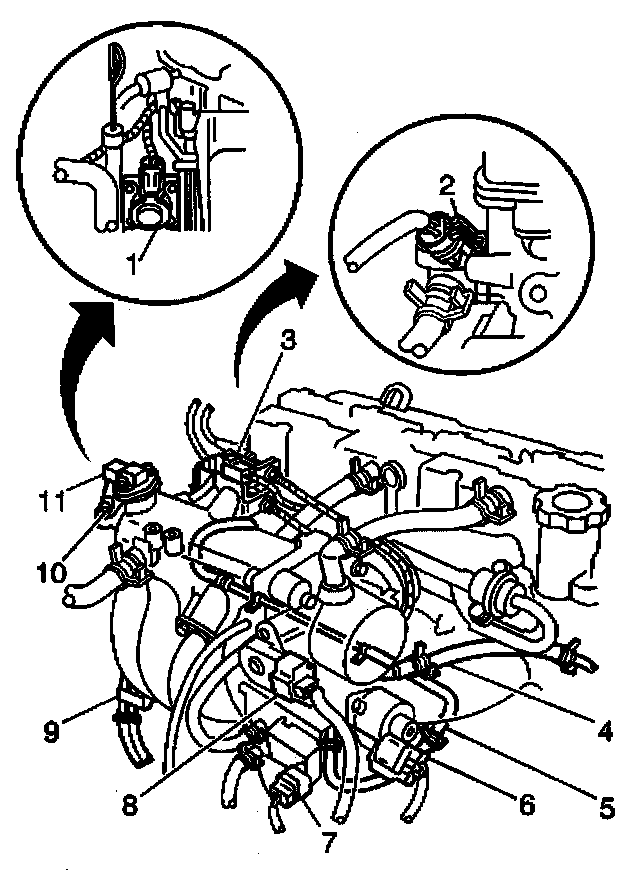 1
2
3
11
10
9
8
7
6
5
4