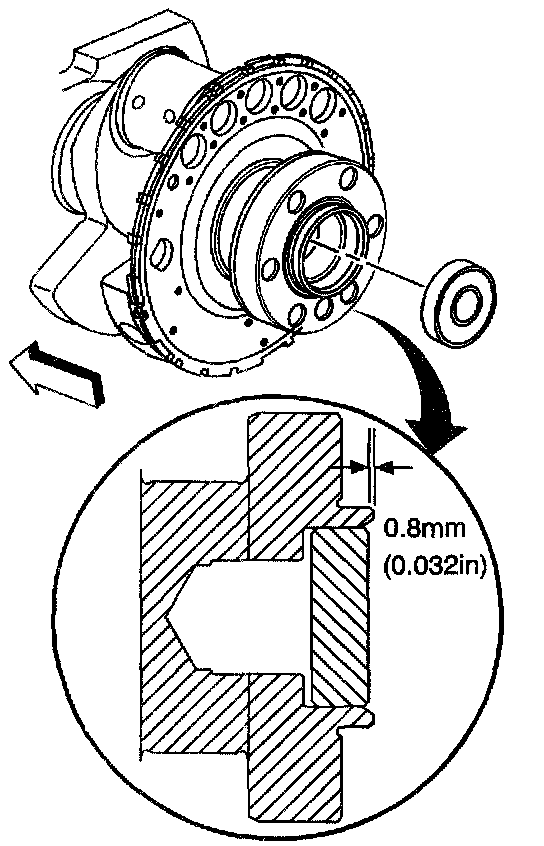 0.8mm
(0.032in)