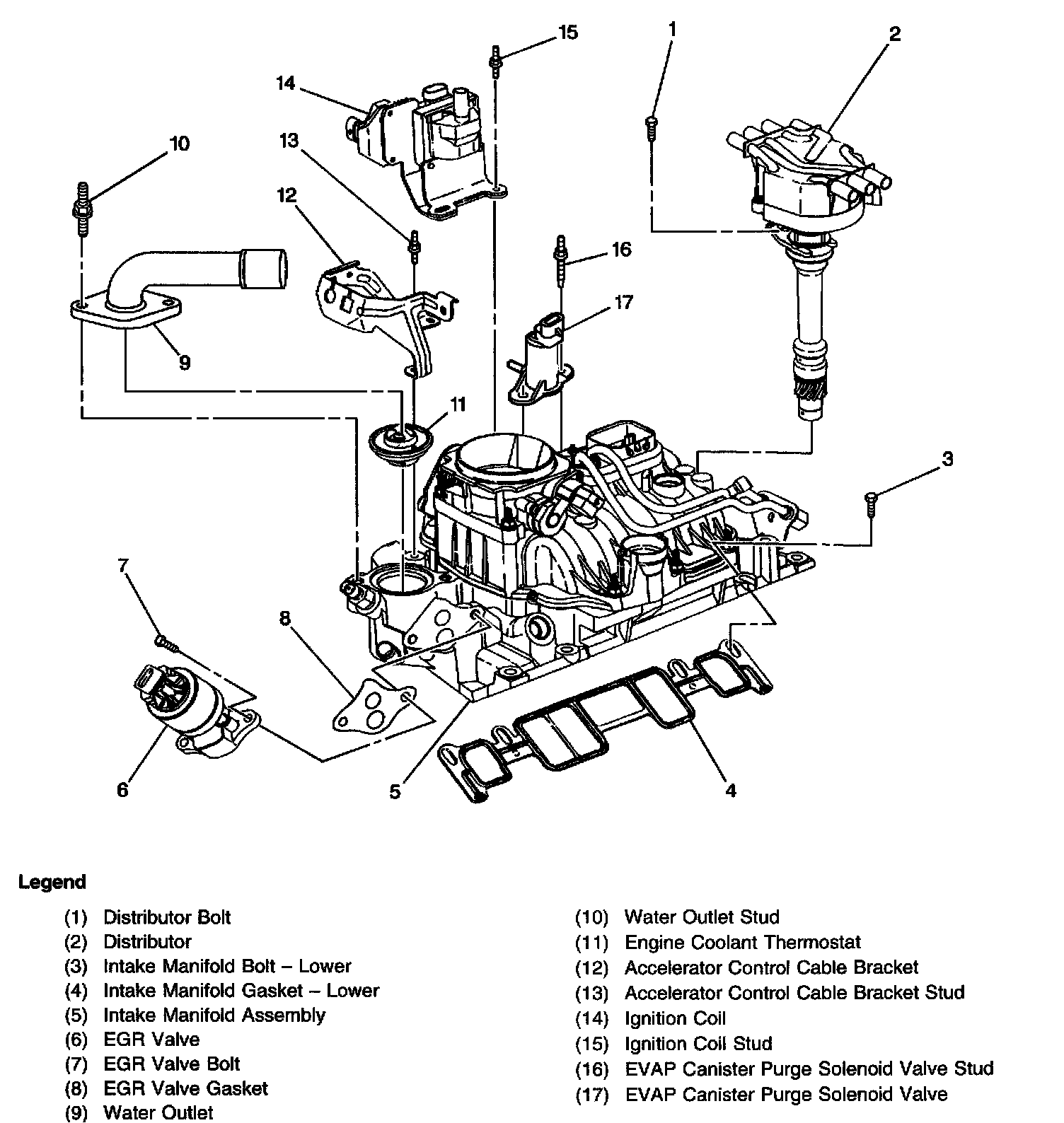 15
1
2
14
10
13
12
16
17
9
11
3
7
8
6
5
4

Legend

(1) Distributor Bolt
(2) Distributor
(3) Intake Manifold Bolt – Lower
(4) Intake Manifold Gasket – Lower
(5) Intake Manifold Assembly
(6) EGR Valve
(7) EGR Valve Bolt
(8) EGR Valve Gasket
(9) Water Outlet

(10) Water Outlet Stud
(11) Engine Coolant Thermostat
(12) Accelerator Control Cable Bracket
(13) Accelerator Control Cable Bracket Stud
(14) Ignition Coil
(15) Ignition Coil Stud
(16) EVAP Canister Purge Solenoid Valve Stud
(17) EVAP Canister Purge Solenoid Valve