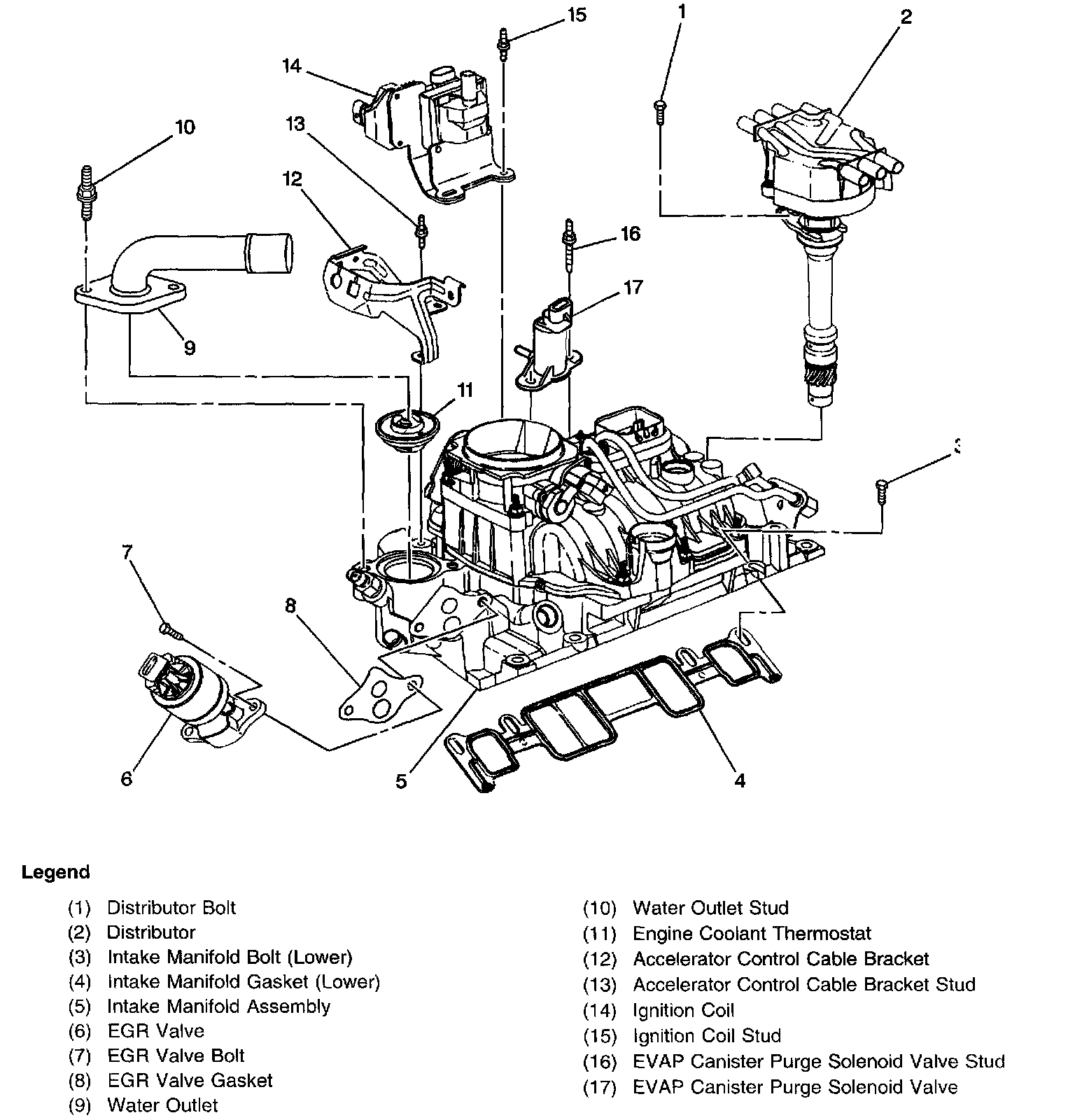 15
1
2
14
10
13
12
16
17
9
11
3
7
8
6
5
4

Legend

(1) Distributor Bolt
(2) Distributor
(3) Intake Manifold Bolt (Lower)
(4) Intake Manifold Gasket (Lower)
(5) Intake Manifold Assembly
(6) EGR Valve
(7) EGR Valve Bolt
(8) EGR Valve Gasket
(9) Water Outlet

(10) Water Outlet Stud
(11) Engine Coolant Thermostat
(12) Accelerator Control Cable Bracket
(13) Accelerator Control Cable Bracket Stud
(14) Ignition Coil
(15) Ignition Coil Stud
(16) EVAP Canister Purge Solenoid Valve Stud
(17) EVAP Canister Purge Solenoid Valve