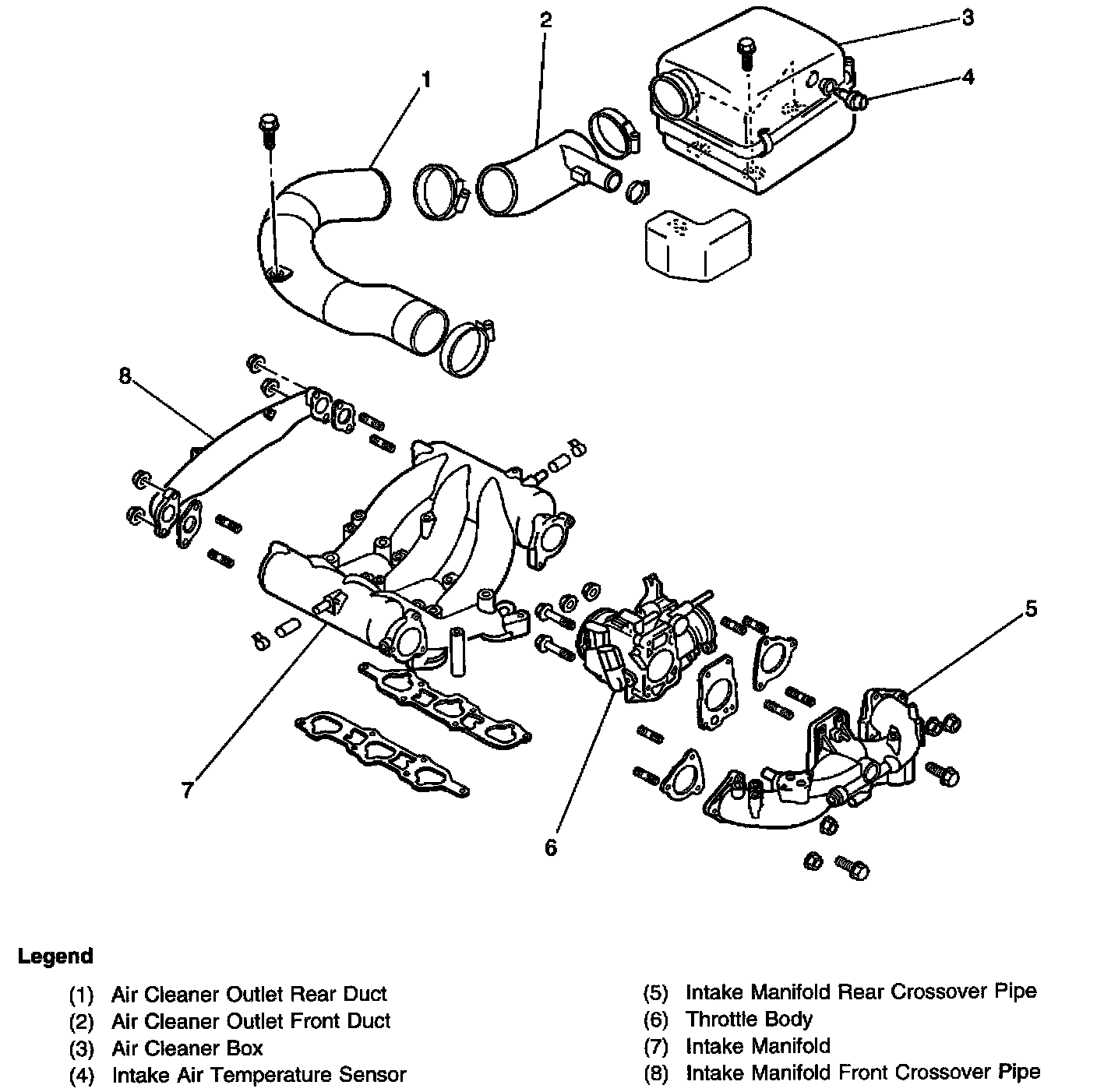 2
3
1
4
8
5
7
6

Legend

(1) Air Cleaner Outlet Rear Duct
(2) Air Cleaner Outlet Front Duct
(3) Air Cleaner Box
(4) Intake Air Temperature Sensor

(5) Intake Manifold Rear Crossover Pipe
(6) Throttle Body
(7) Intake Manifold
(8) Intake Manifold Front Crossover Pipe