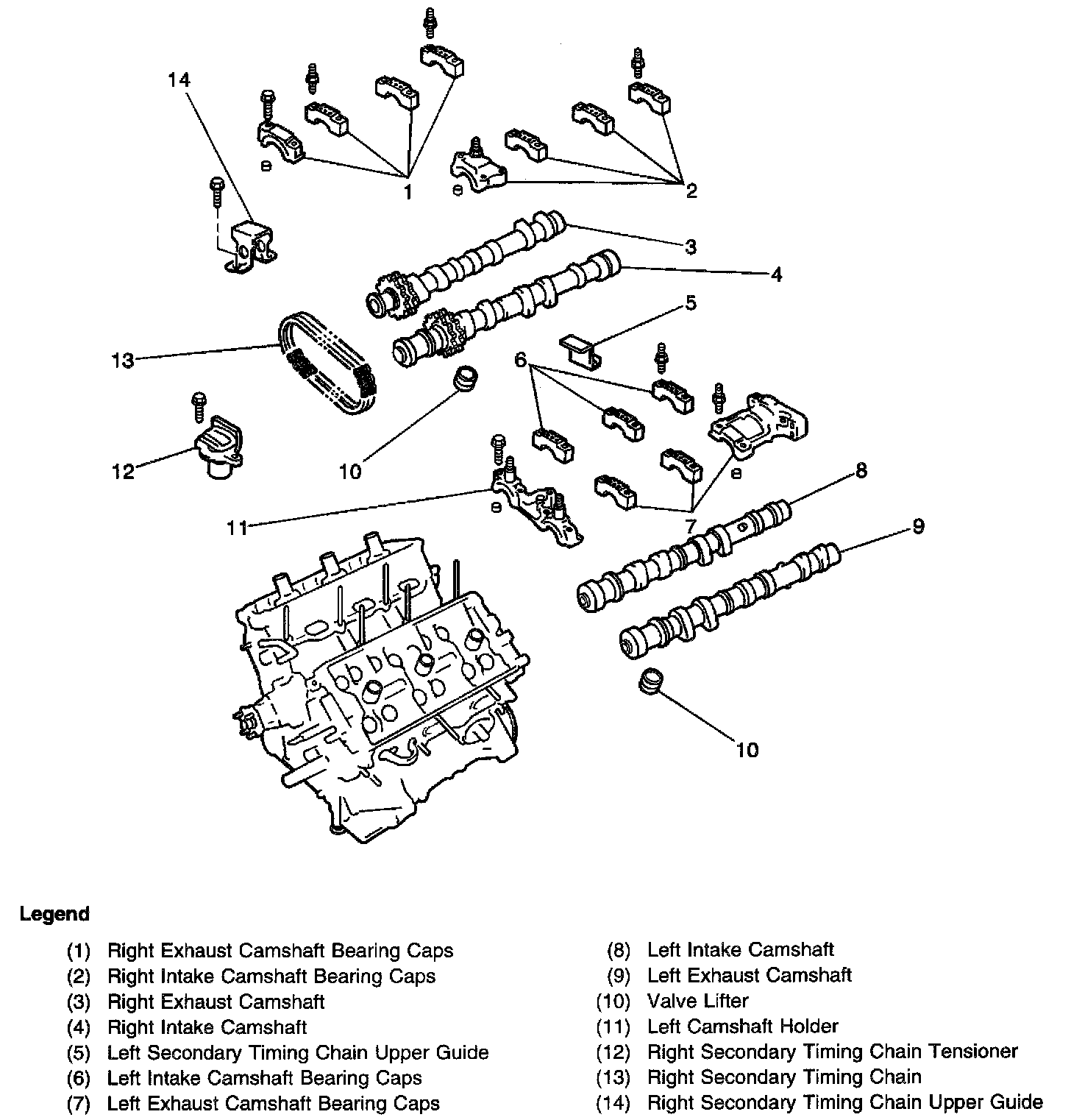 14

1

2

3

4

5

6

13

12

10

11

7

8

9

10

Legend

(1) Right Exhaust Camshaft Bearing Caps
(2) Right Intake Camshaft Bearing Caps
(3) Right Exhaust Camshaft
(4) Right Intake Camshaft
(5) Left Secondary Timing Chain Upper Guide
(6) Left Intake Camshaft Bearing Caps
(7) Left Exhaust Camshaft Bearing Caps

(8) Left Intake Camshaft
(9) Left Exhaust Camshaft
(10) Valve Lifter
(11) Left Camshaft Holder
(12) Right Secondary Timing Chain Tensioner
(13) Right Secondary Timing Chain
(14) Right Secondary Timing Chain Upper Guide