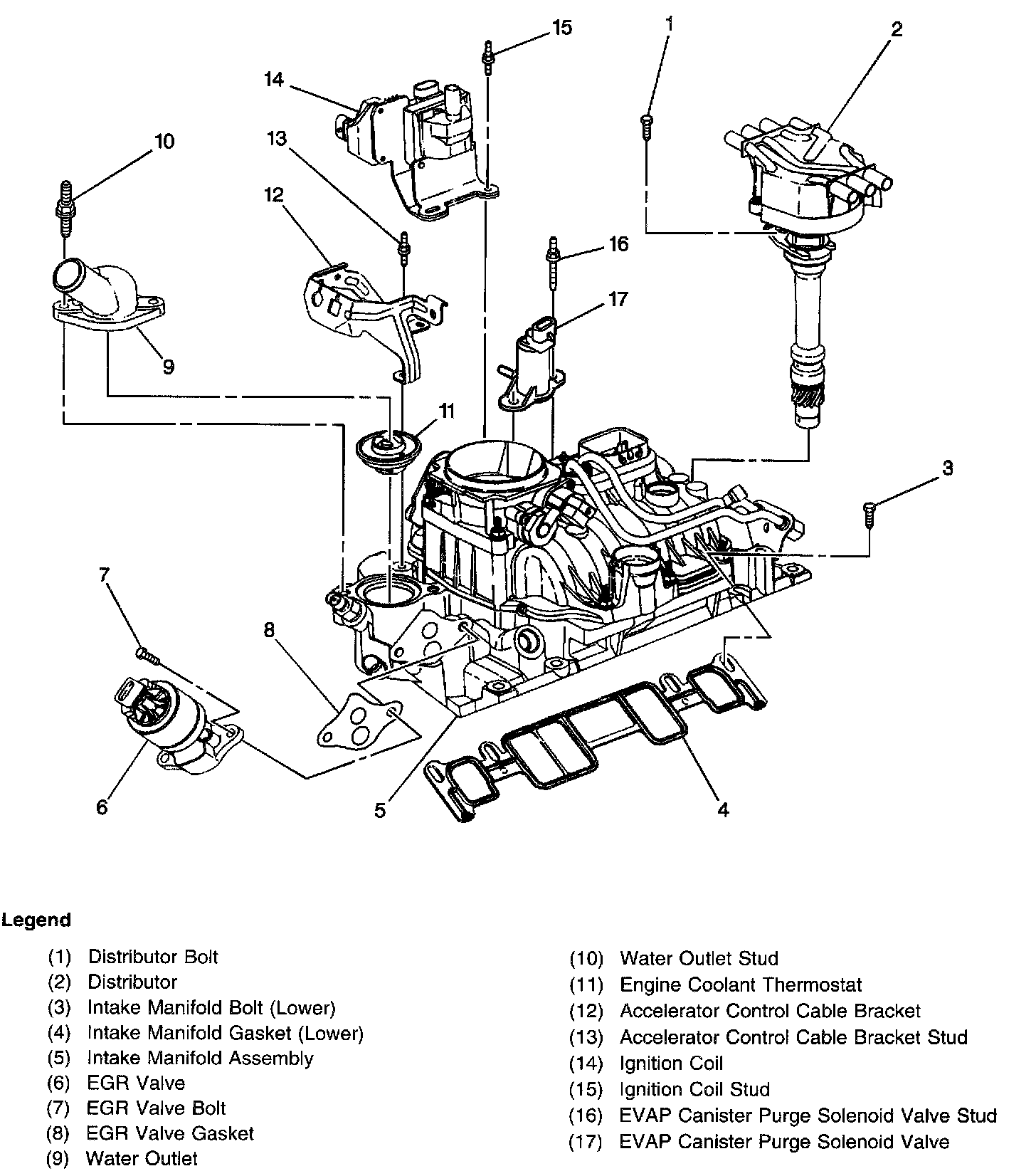 15
1
2
14
10
13
12
16
17
9
11
3
7
8
6
5
4

Legend

(1) Distributor Bolt
(2) Distributor
(3) Intake Manifold Bolt (Lower)
(4) Intake Manifold Gasket (Lower)
(5) Intake Manifold Assembly
(6) EGR Valve
(7) EGR Valve Bolt
(8) EGR Valve Gasket
(9) Water Outlet

(10) Water Outlet Stud
(11) Engine Coolant Thermostat
(12) Accelerator Control Cable Bracket
(13) Accelerator Control Cable Bracket Stud
(14) Ignition Coil
(15) Ignition Coil Stud
(16) EVAP Canister Purge Solenoid Valve Stud
(17) EVAP Canister Purge Solenoid Valve