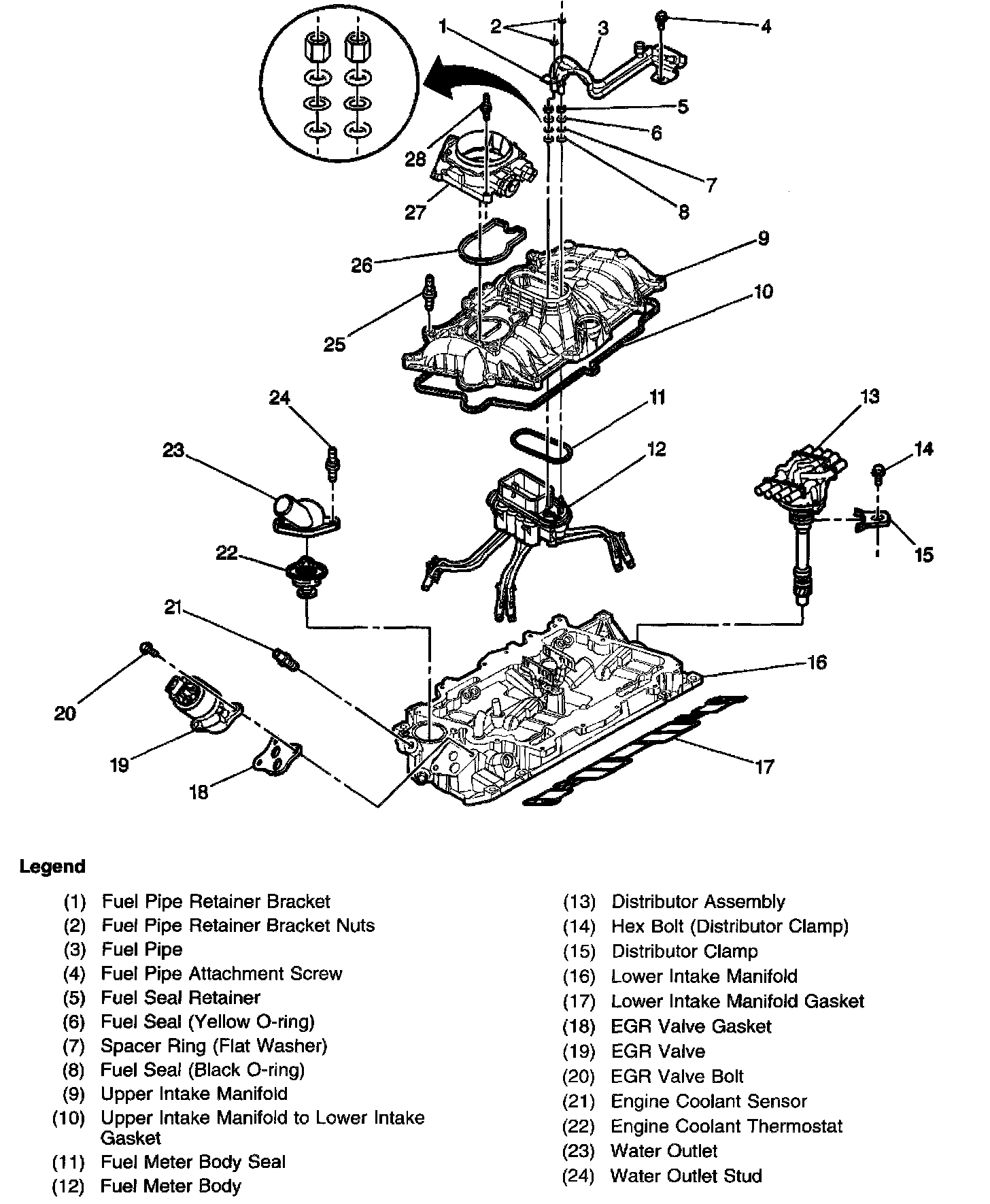 1 2 3 4 5 6 7 8 9 10 11 12 13 14 15 16 17 18 19 20 21 22 23 24 25 26 27 28

Legend

(1) Fuel Pipe Retainer Bracket
(2) Fuel Pipe Retainer Bracket Nuts
(3) Fuel Pipe
(4) Fuel Pipe Attachment Screw
(5) Fuel Seal Retainer
(6) Fuel Seal (Yellow O-ring)
(7) Spacer Ring (Flat Washer)
(8) Fuel Seal (Black O-ring)
(9) Upper Intake Manifold
(10) Upper Intake Manifold to Lower Intake Gasket
(11) Fuel Meter Body Seal
(12) Fuel Meter Body

(13) Distributor Assembly
(14) Hex Bolt (Distributor Clamp)
(15) Distributor Clamp
(16) Lower Intake Manifold
(17) Lower Intake Manifold Gasket
(18) EGR Valve Gasket
(19) EGR Valve
(20) EGR Valve Bolt
(21) Engine Coolant Sensor
(22) Engine Coolant Thermostat
(23) Water Outlet
(24) Water Outlet Stud