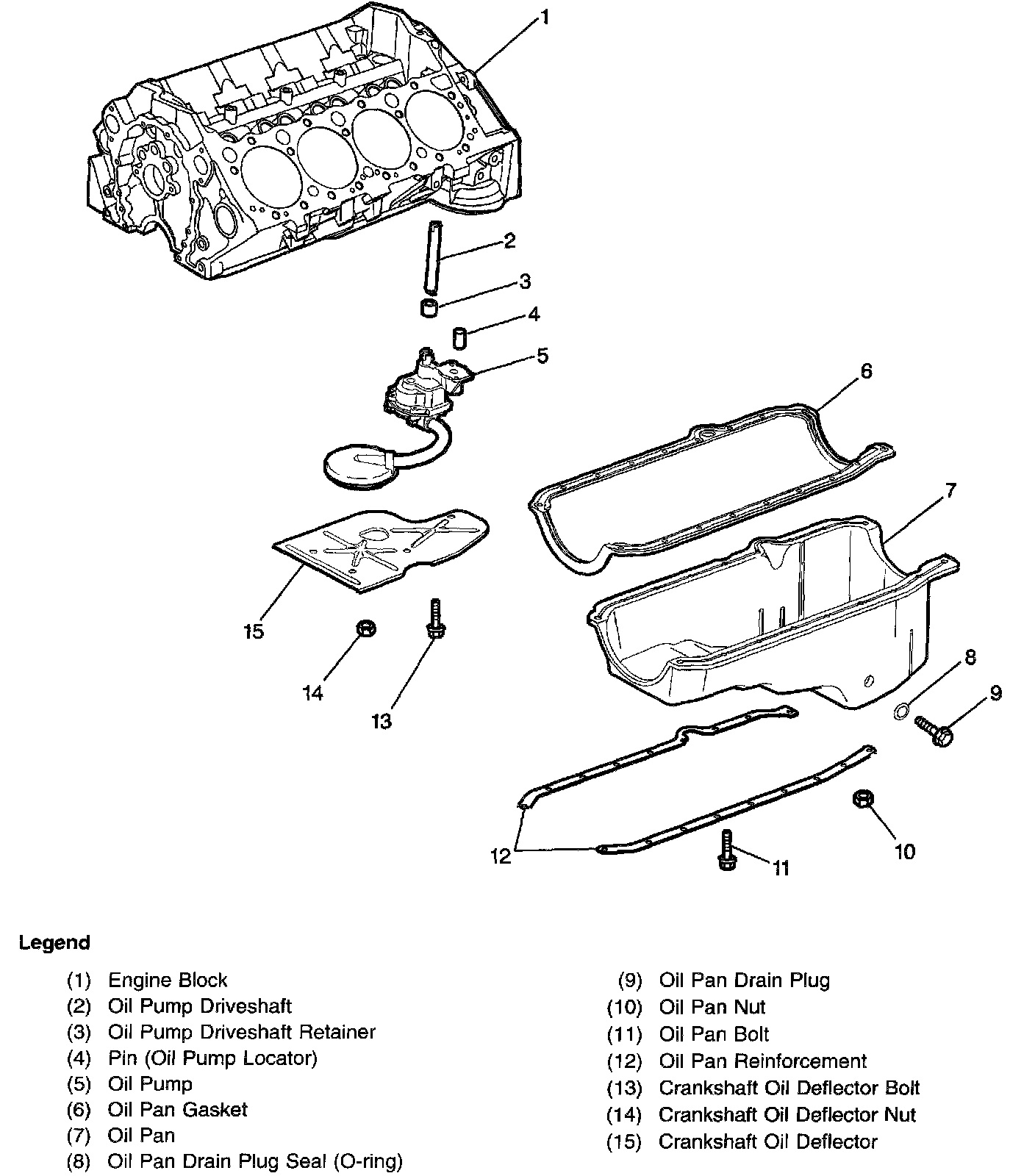 1
2
3
4
5
6
7
15
14
13
8
9
12
11
10

Legend

(1) Engine Block
(2) Oil Pump Driveshaft
(3) Oil Pump Driveshaft Retainer
(4) Pin (Oil Pump Locator)
(5) Oil Pump
(6) Oil Pan Gasket
(7) Oil Pan
(8) Oil Pan Drain Plug Seal (O-ring)

(9) Oil Pan Drain Plug
(10) Oil Pan Nut
(11) Oil Pan Bolt
(12) Oil Pan Reinforcement
(13) Crankshaft Oil Deflector Bolt
(14) Crankshaft Oil Deflector Nut
(15) Crankshaft Oil Deflector