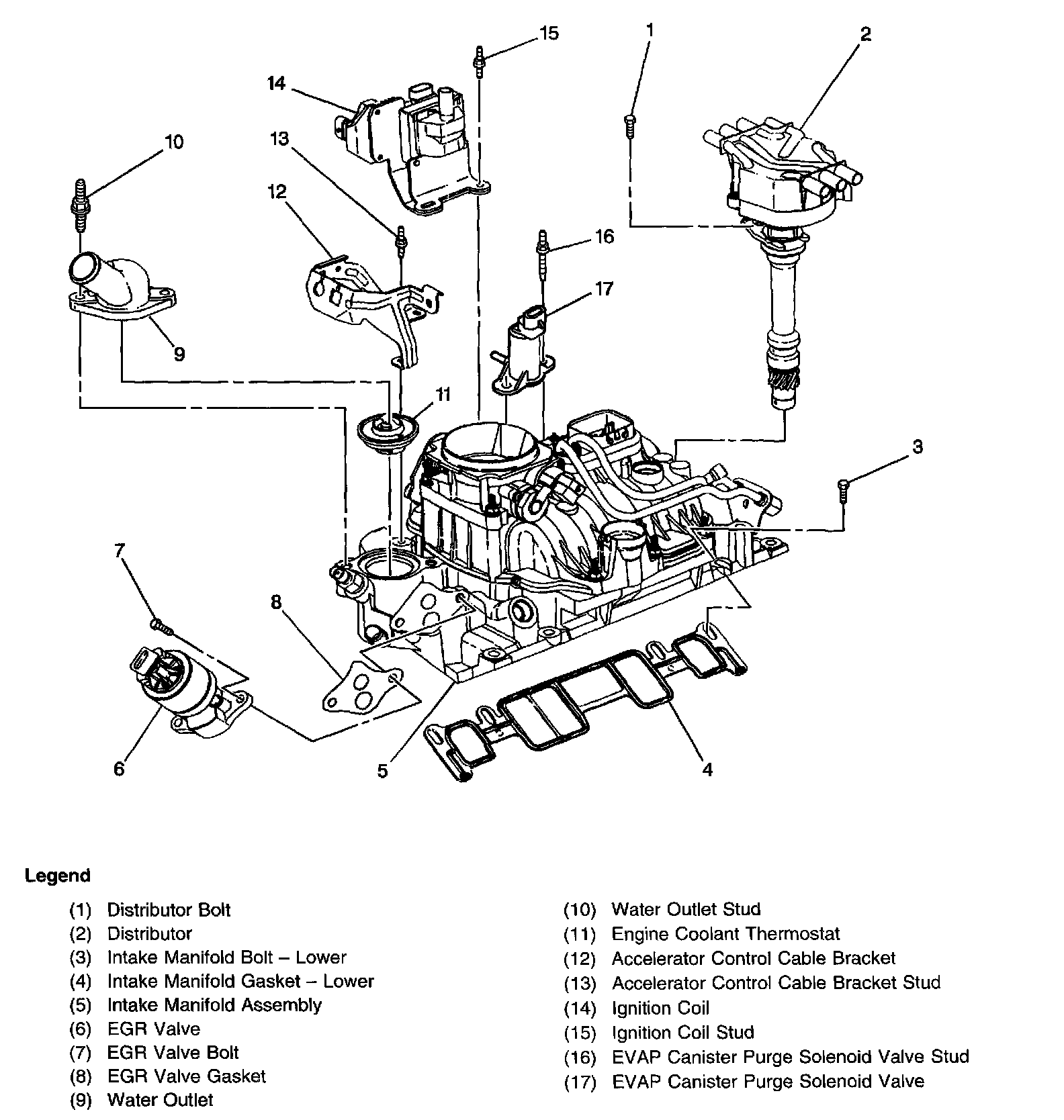 15
1
2
14
10
13
12
16
17
9
11
3
7
8
6
5
4

Legend

(1) Distributor Bolt
(2) Distributor
(3) Intake Manifold Bolt – Lower
(4) Intake Manifold Gasket – Lower
(5) Intake Manifold Assembly
(6) EGR Valve
(7) EGR Valve Bolt
(8) EGR Valve Gasket
(9) Water Outlet

(10) Water Outlet Stud
(11) Engine Coolant Thermostat
(12) Accelerator Control Cable Bracket
(13) Accelerator Control Cable Bracket Stud
(14) Ignition Coil
(15) Ignition Coil Stud
(16) EVAP Canister Purge Solenoid Valve Stud
(17) EVAP Canister Purge Solenoid Valve