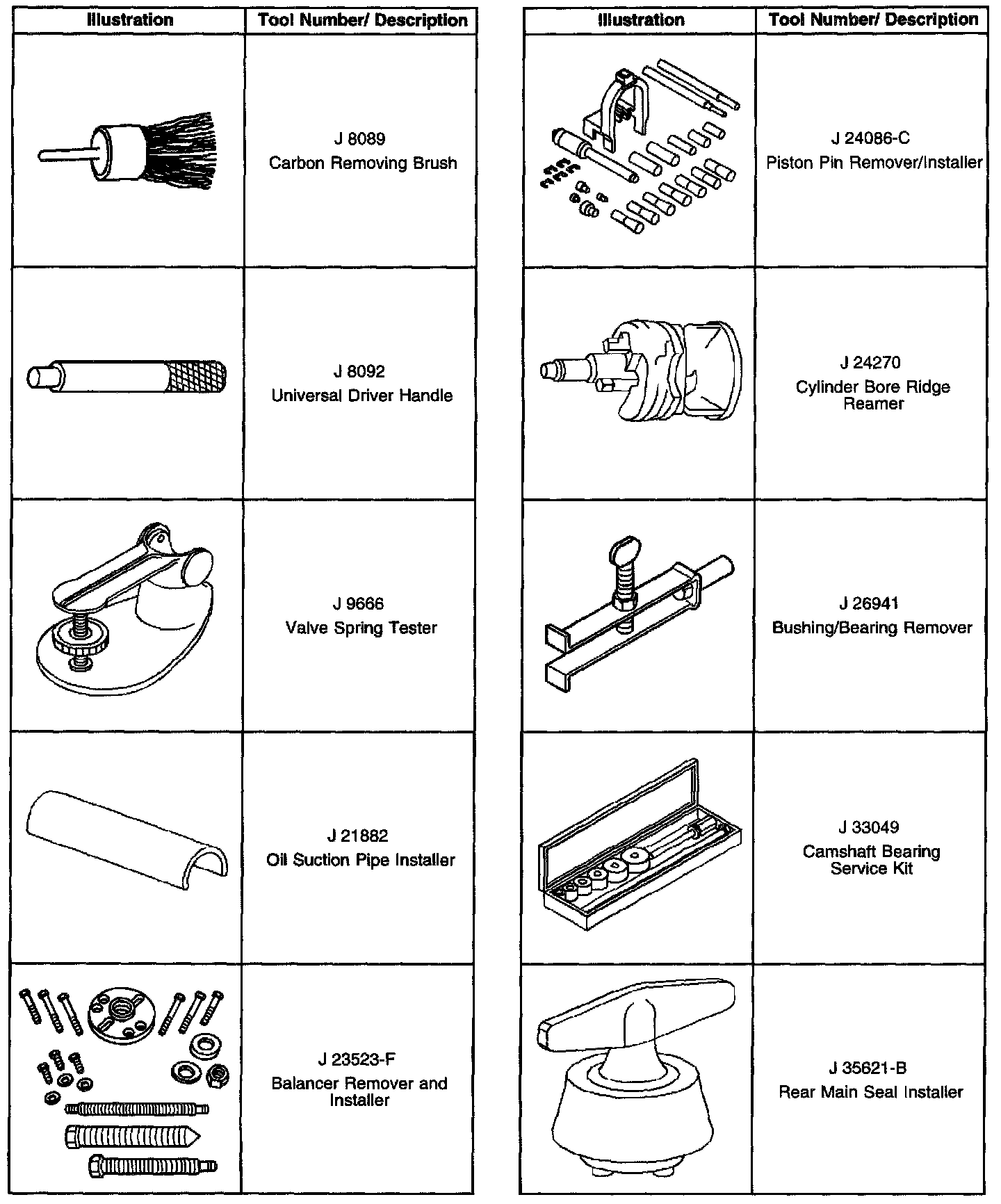 | Illustration | Tool Number/ Description |
|---|---|
| | J 8089 Carbon Removing Brush |
| | J 8092 Universal Driver Handle |
| | J 9666 Valve Spring Tester |
| | J 21882 Oil Suction Pipe Installer |
| | J 23523-F Balancer Remover and Installer |

| Illustration | Tool Number/ Description |
|---|---|
| | J 24086-C Piston Pin Remover/Installer |
| | J 24270 Cylinder Bore Ridge Reamer |
| | J 26941 Bushing/Bearing Remover |
| | J 33049 Camshaft Bearing Service Kit |
| | J 35621-B Rear Main Seal Installer |