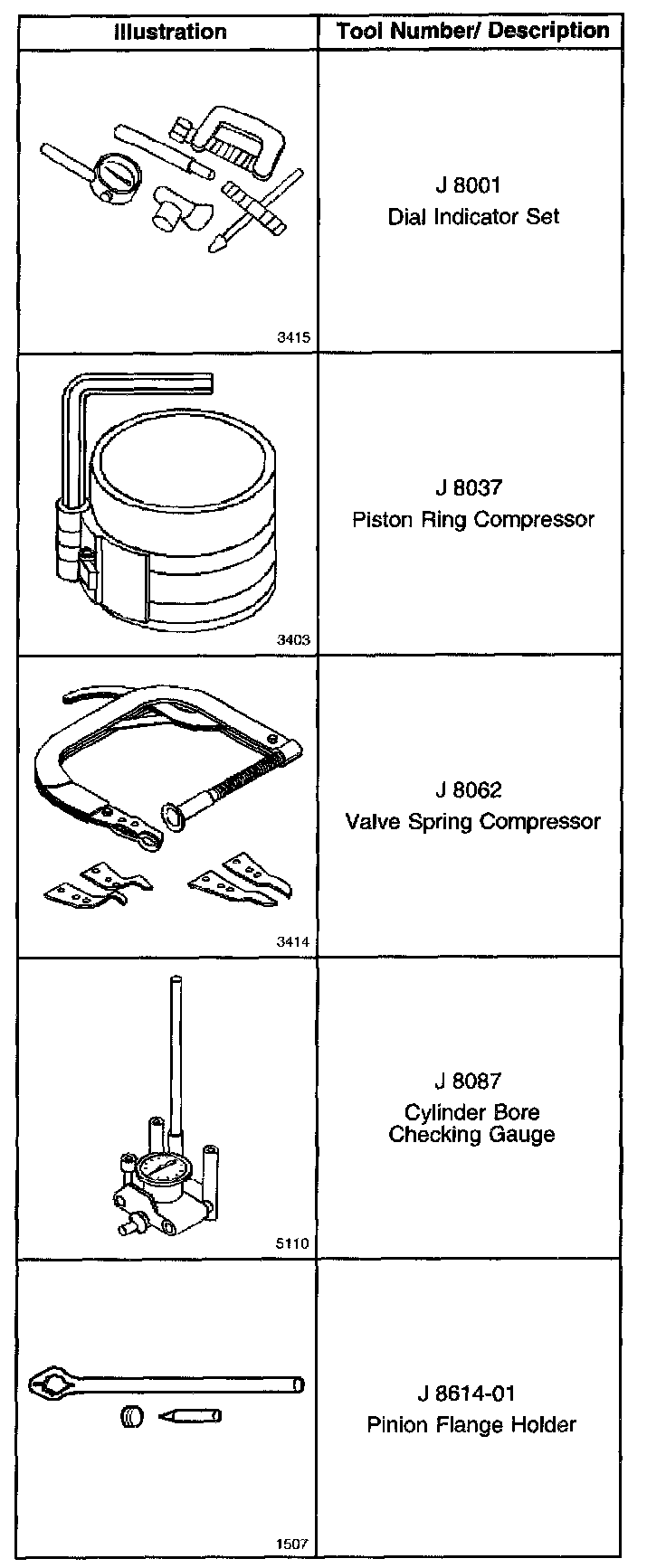 | Illustration | Tool Number/ Description |
|---|---|
| 3415 | J 8001 Dial Indicator Set |
| 3403 | J 8037 Piston Ring Compressor |
| 3414 | J 8062 Valve Spring Compressor |
| 5110 | J 8087 Cylinder Bore Checking Gauge |
| 1507 | J 8614-01 Pinion Flange Holder |