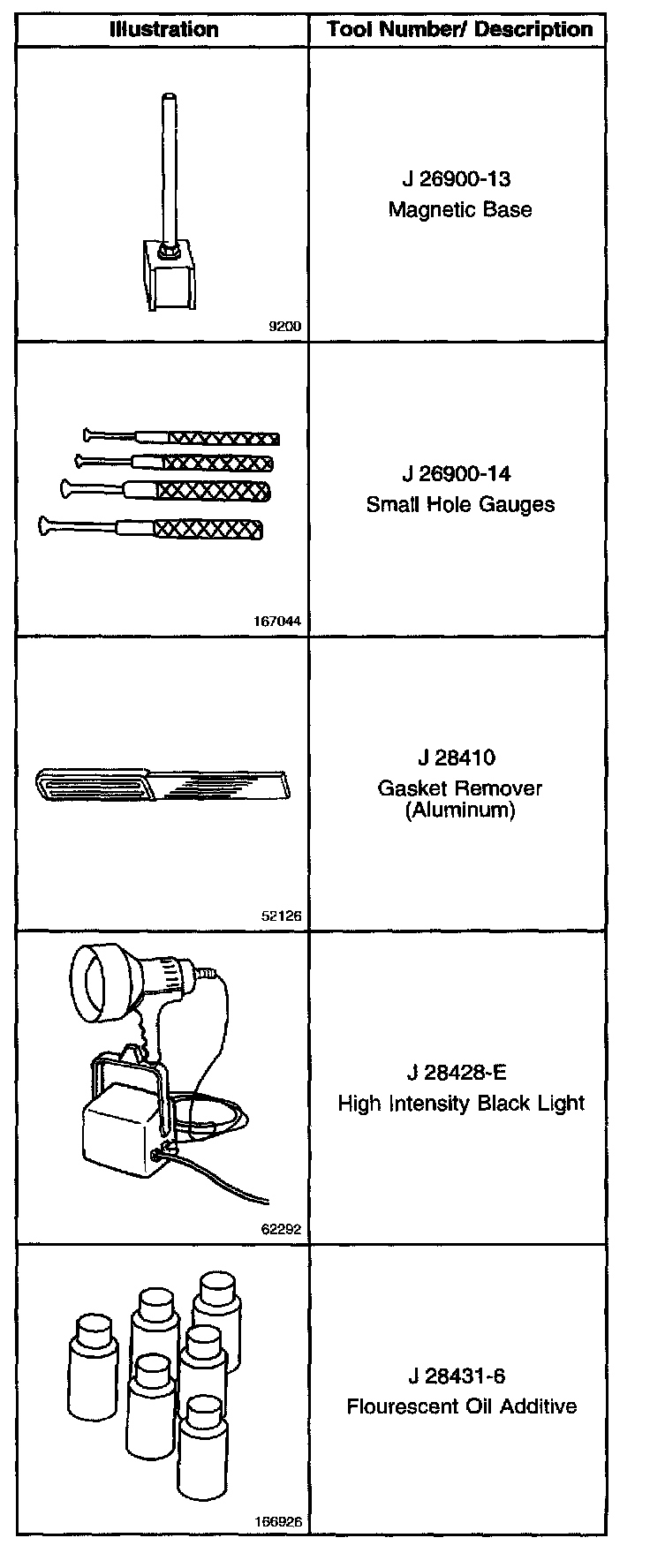 | Illustration | Tool Number/ Description |
|---|---|
| 9200 | J 26900-13 Magnetic Base |
| 167044 | J 26900-14 Small Hole Gauges |
| 52126 | J 28410 Gasket Remover (Aluminum) |
| 62292 | J 28428-E High Intensity Black Light |
| 166926 | J 28431-6 Flourescent Oil Additive |