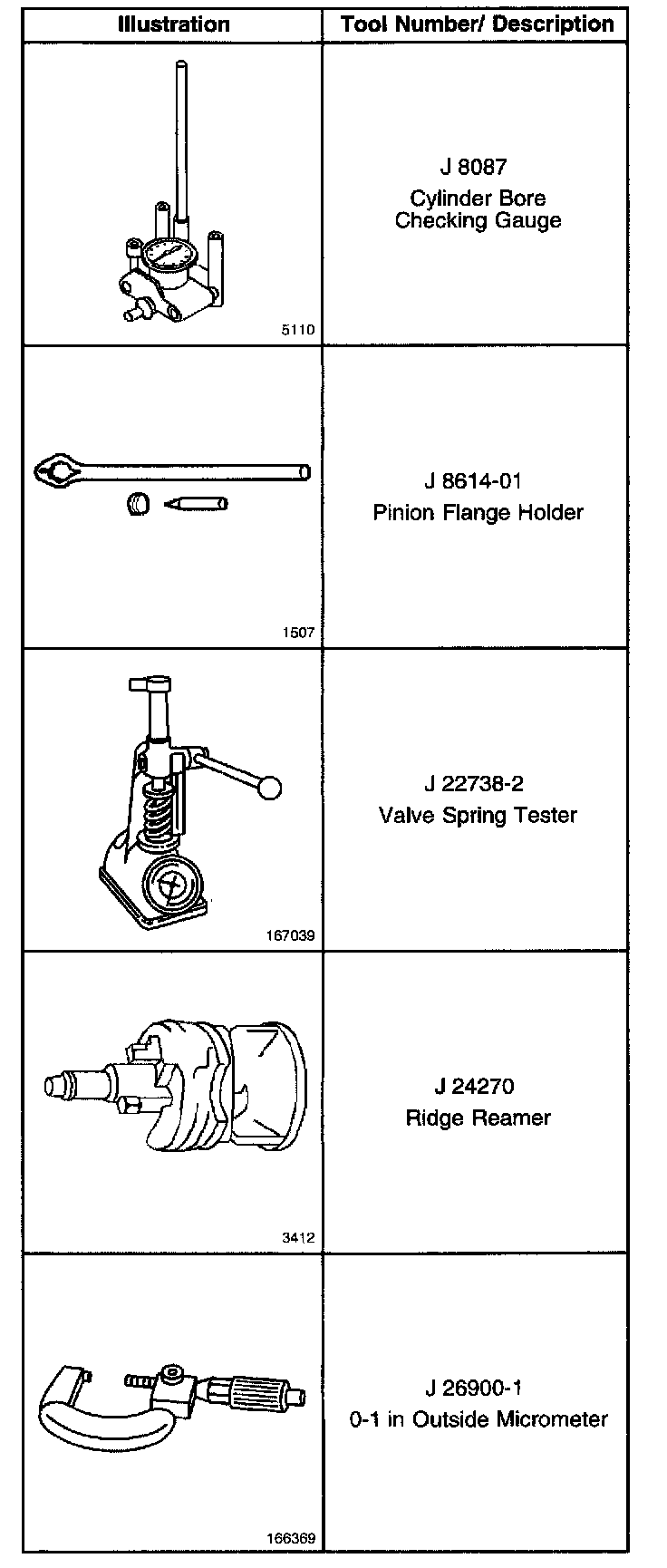 | Illustration | Tool Number/ Description |
|---|---|
| 5110 | J 8087 Cylinder Bore Checking Gauge |
| 1507 | J 8614-01 Pinion Flange Holder |
| 167039 | J 22738-2 Valve Spring Tester |
| 3412 | J 24270 Ridge Reamer |
| 166369 | J 26900-1 0-1 in Outside Micrometer |