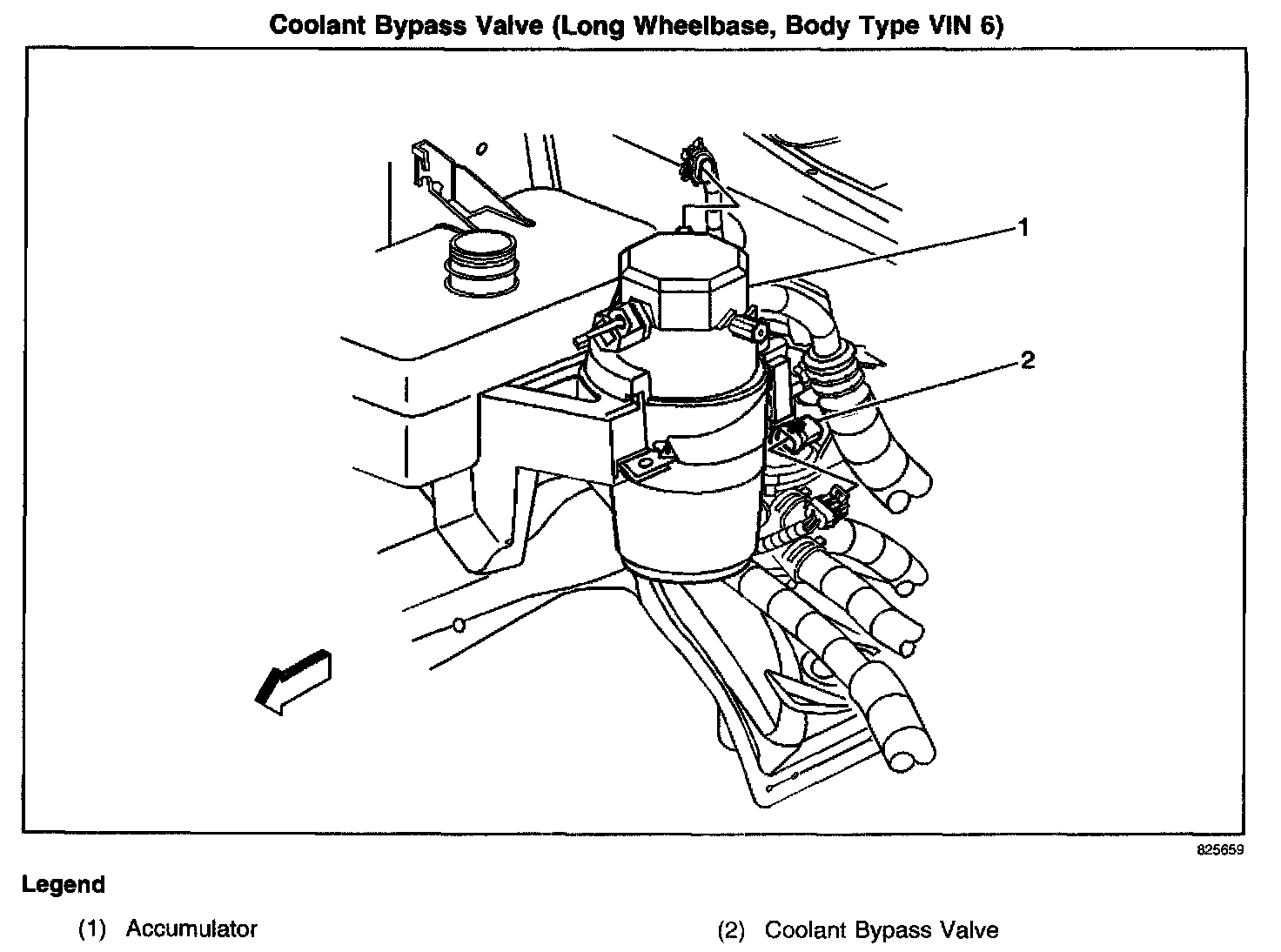 Coolant Bypass Valve (Long Wheelbase, Body Type VIN 6)

1

2

825659

Legend

(1) Accumulator

(2) Coolant Bypass Valve