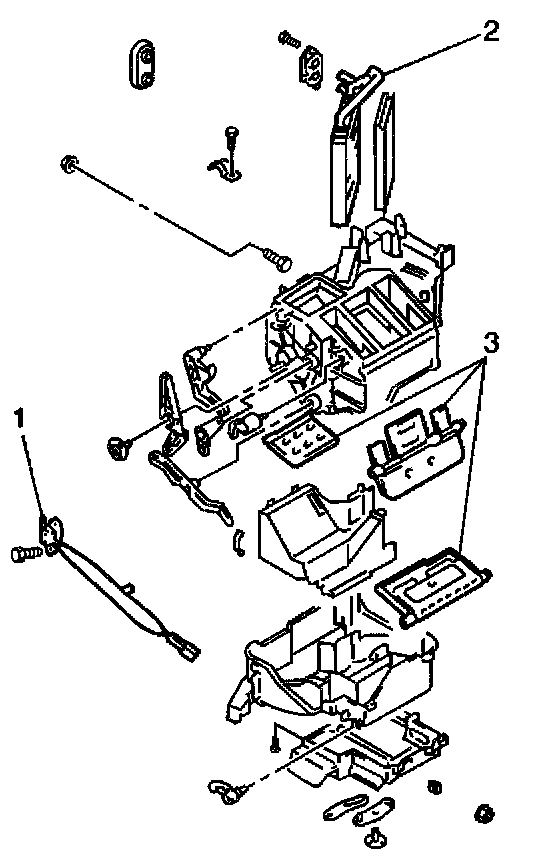 2

3

1