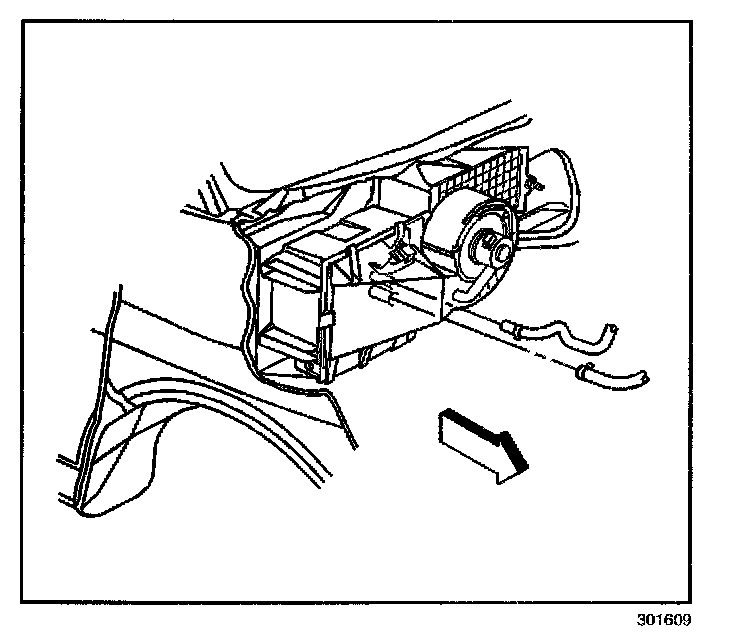 301609