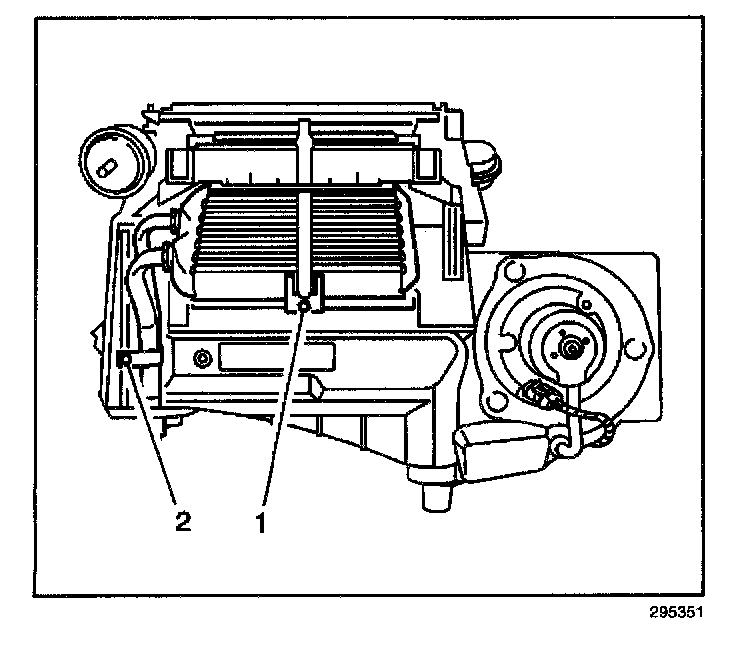 2
1

295351