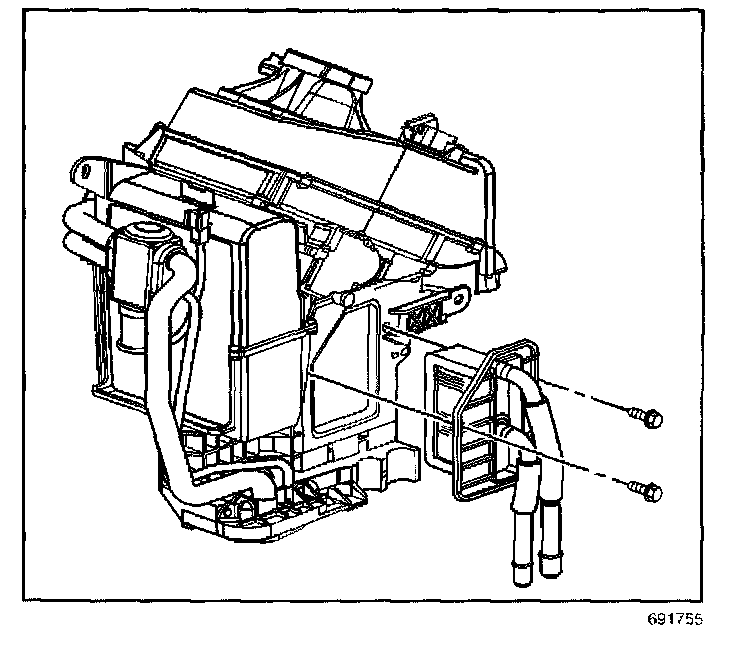 691755