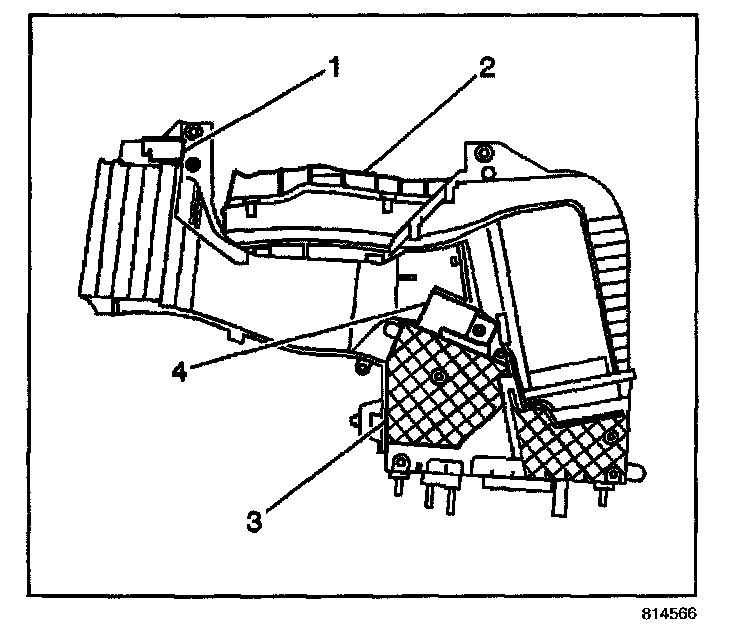 1
2
4
3
814566