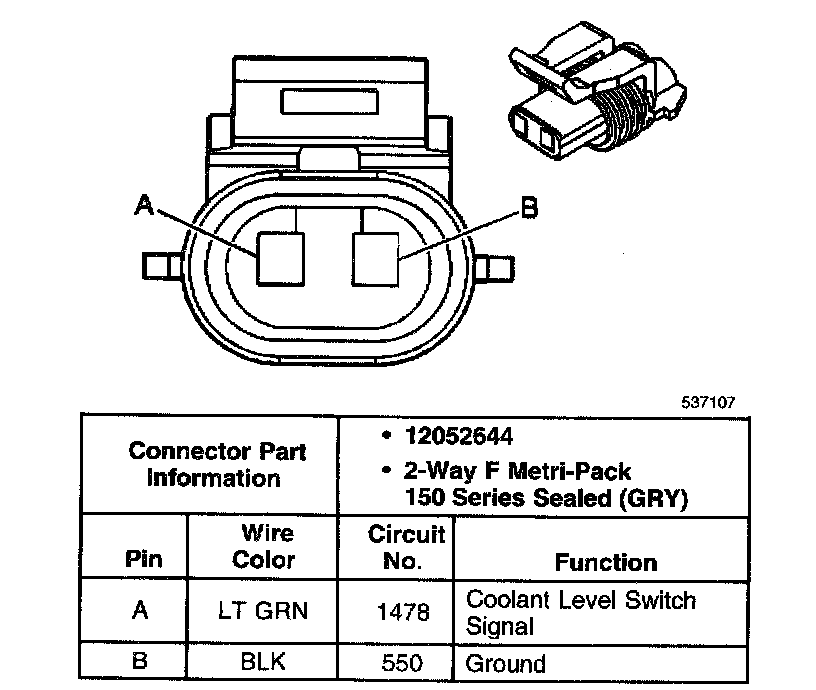 A

B

537107

| Connector Part Information | | • 12052644 • 2-Way F Metri-Pack 150 Series Sealed (GRY) | |
|---|---|---|---|
| Pin | Wire Color | Circuit No. | Function |
| A | LT GRN | 1478 | Coolant Level Switch Signal |
| B | BLK | 550 | Ground |