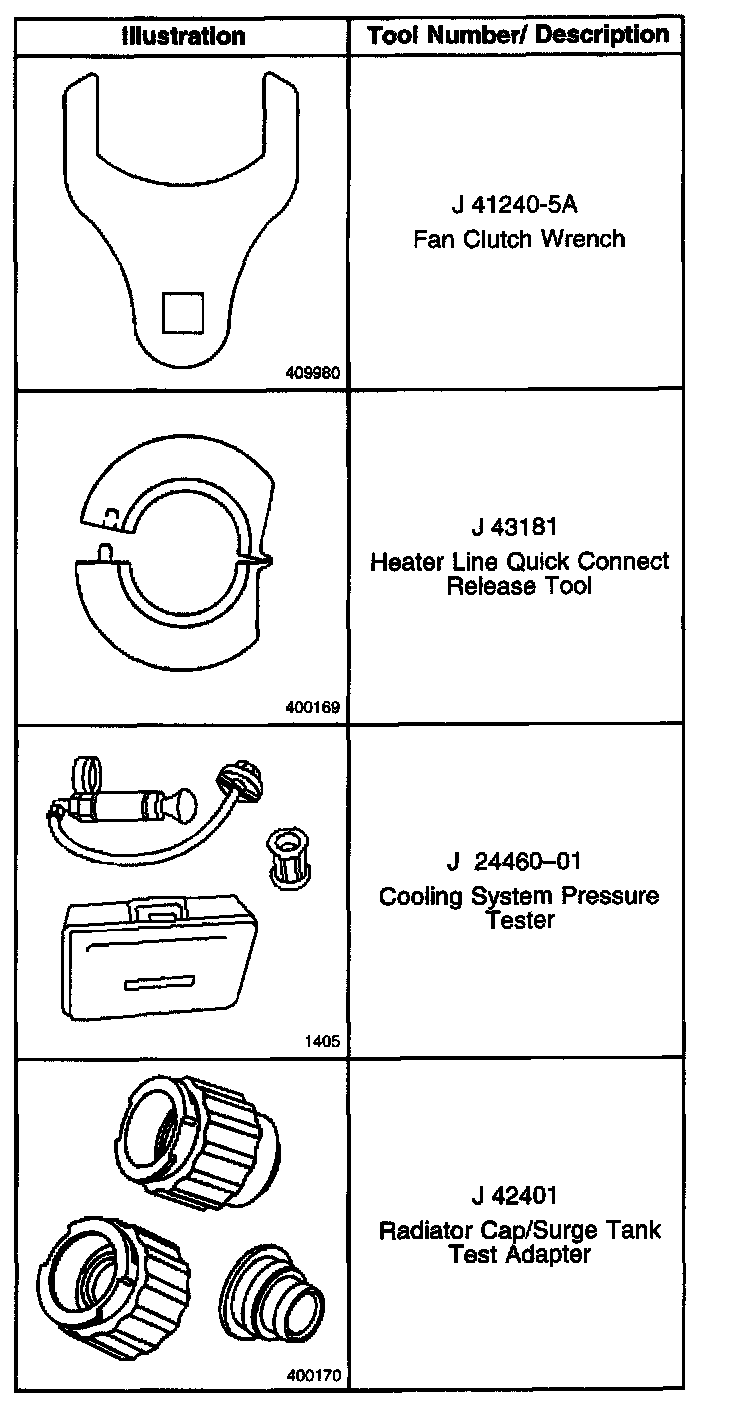 | Illustration | Tool Number/ Description |
|---|---|
| 409980 | J 41240-5A Fan Clutch Wrench |
| 400169 | J 43181 Heater Line Quick Connect Release Tool |
| 1405 | J 24460–01 Cooling System Pressure Tester |
| 400170 | J 42401 Radiator Cap/Surge Tank Test Adapter |