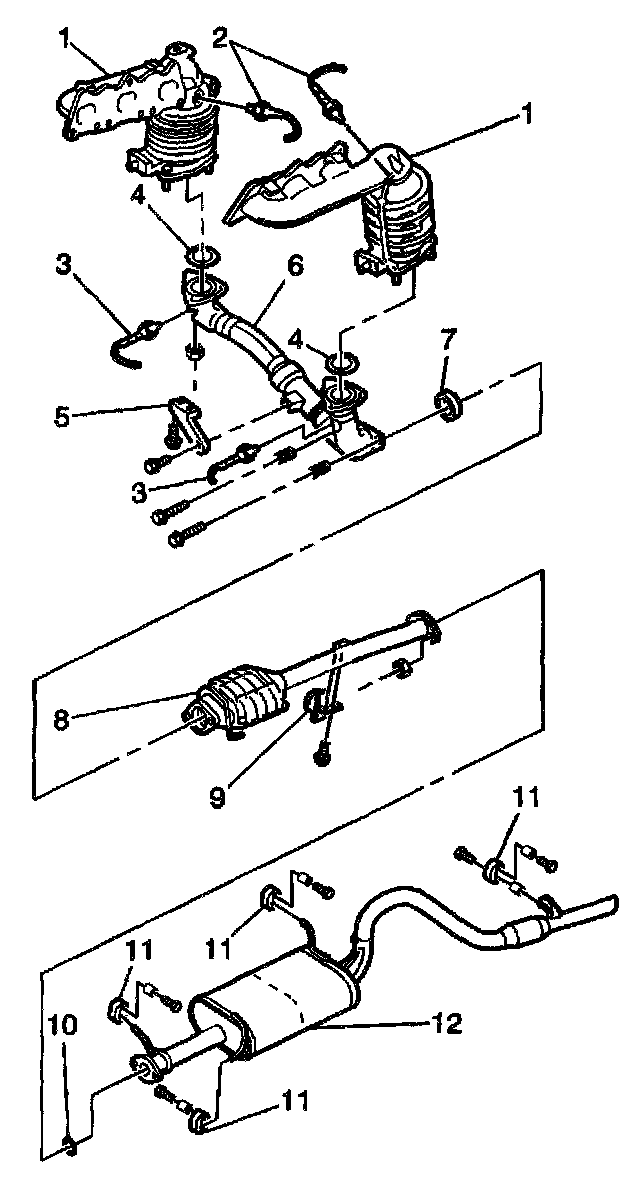 1
2
1
4
3
6
4
7
5
3
8
9
11
11
11
12
10
11