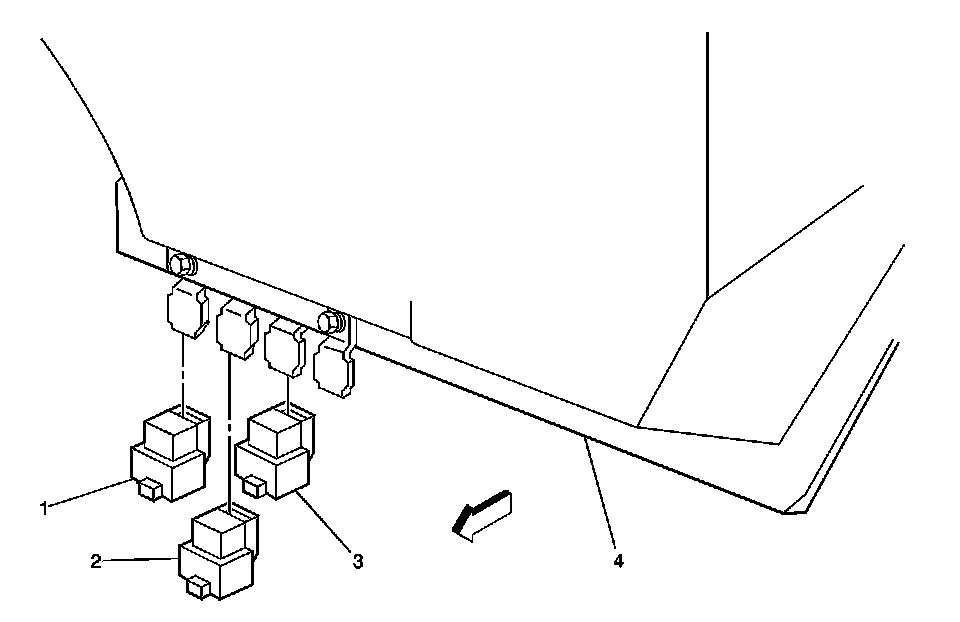 1
2
3
4