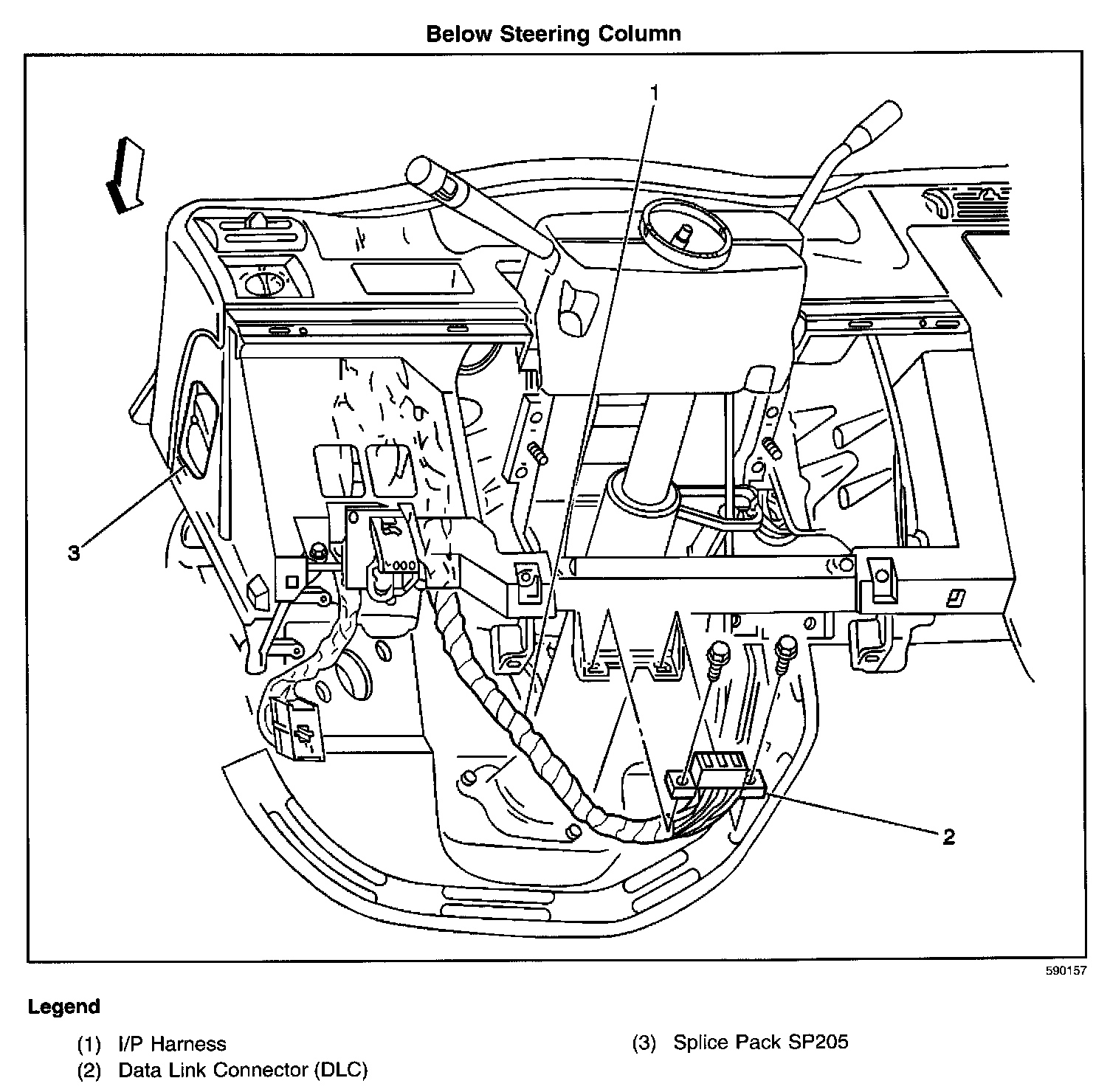 Below Steering Column

1

3

2

590157

Legend

(1) I/P Harness
(2) Data Link Connector (DLC)

(3) Splice Pack SP205