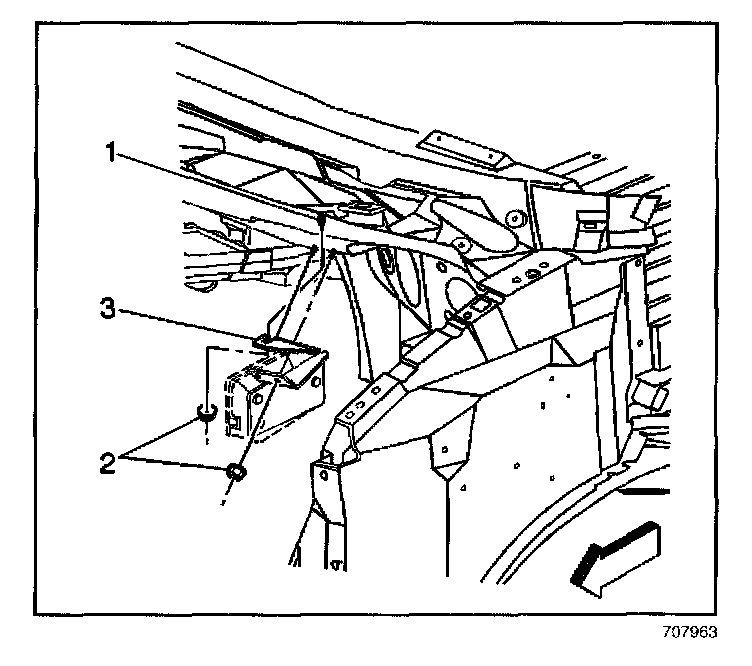 1
3
2
707963