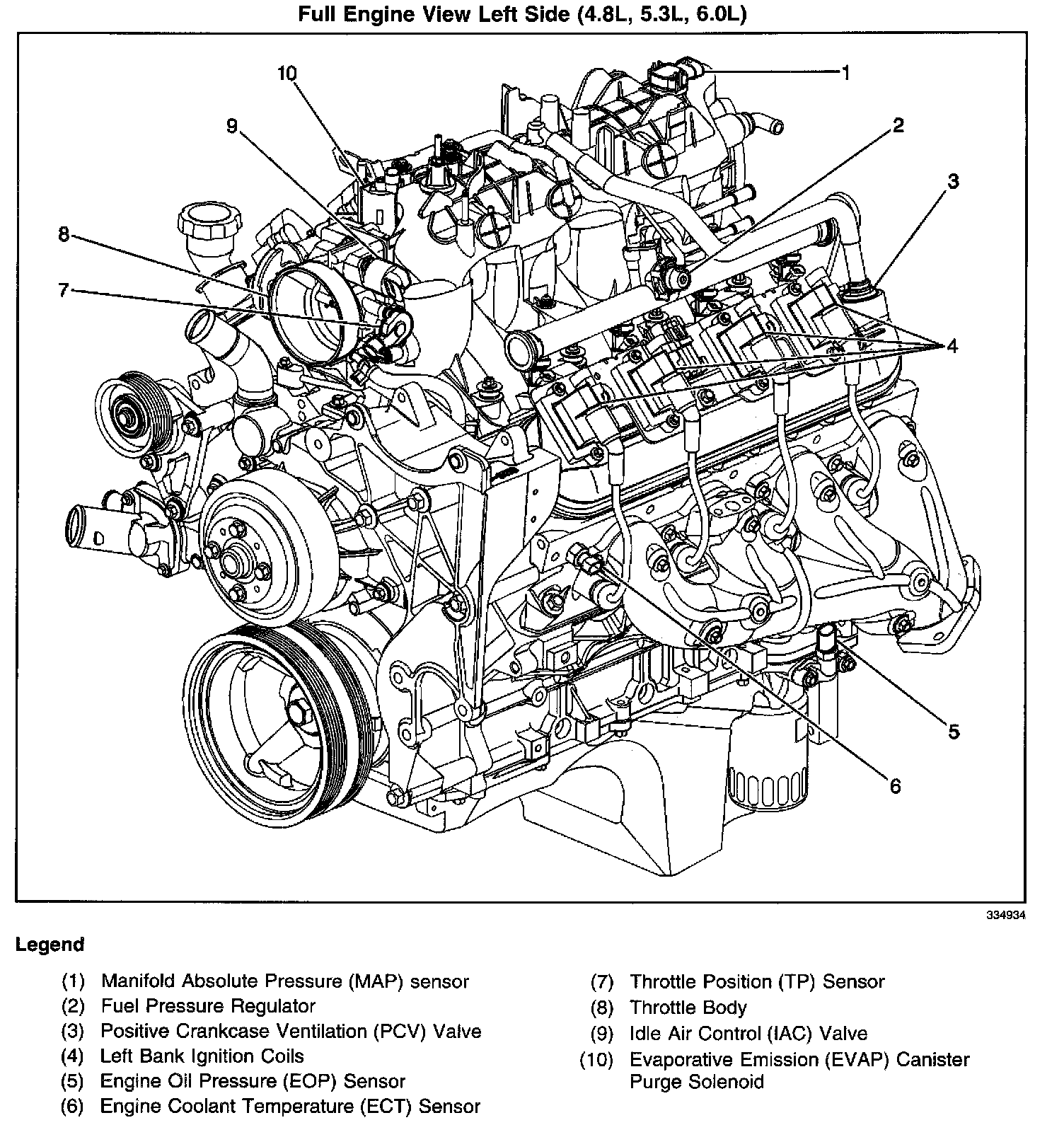 Full Engine View Left Side (4.8L, 5.3L, 6.0L)

10
9
8
7
1
2
3
4
5
6

334934

Legend

(1) Manifold Absolute Pressure (MAP) sensor
(2) Fuel Pressure Regulator
(3) Positive Crankcase Ventilation (PCV) Valve
(4) Left Bank Ignition Coils
(5) Engine Oil Pressure (EOP) Sensor
(6) Engine Coolant Temperature (ECT) Sensor

(7) Throttle Position (TP) Sensor
(8) Throttle Body
(9) Idle Air Control (IAC) Valve
(10) Evaporative Emission (EVAP) Canister Purge Solenoid