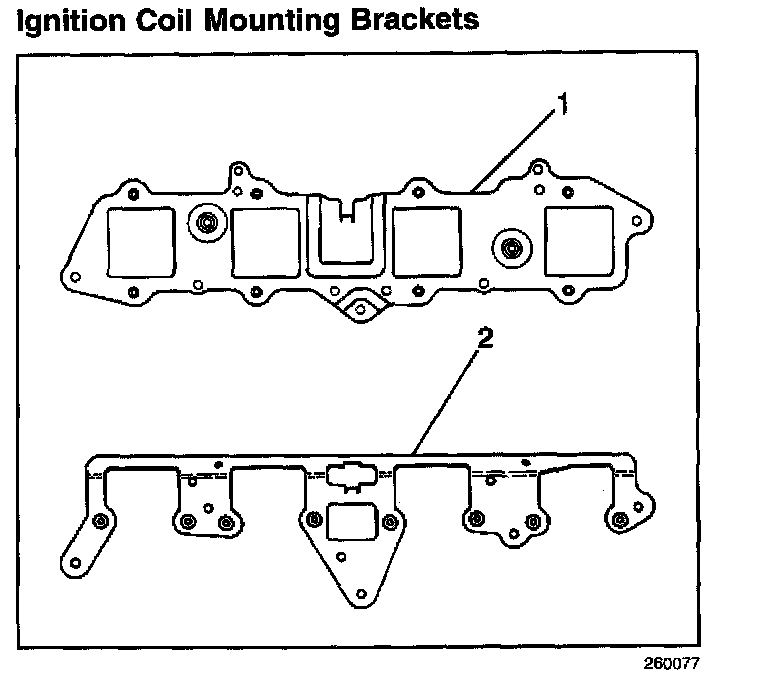 Ignition Coil Mounting Brackets

1

2

260077