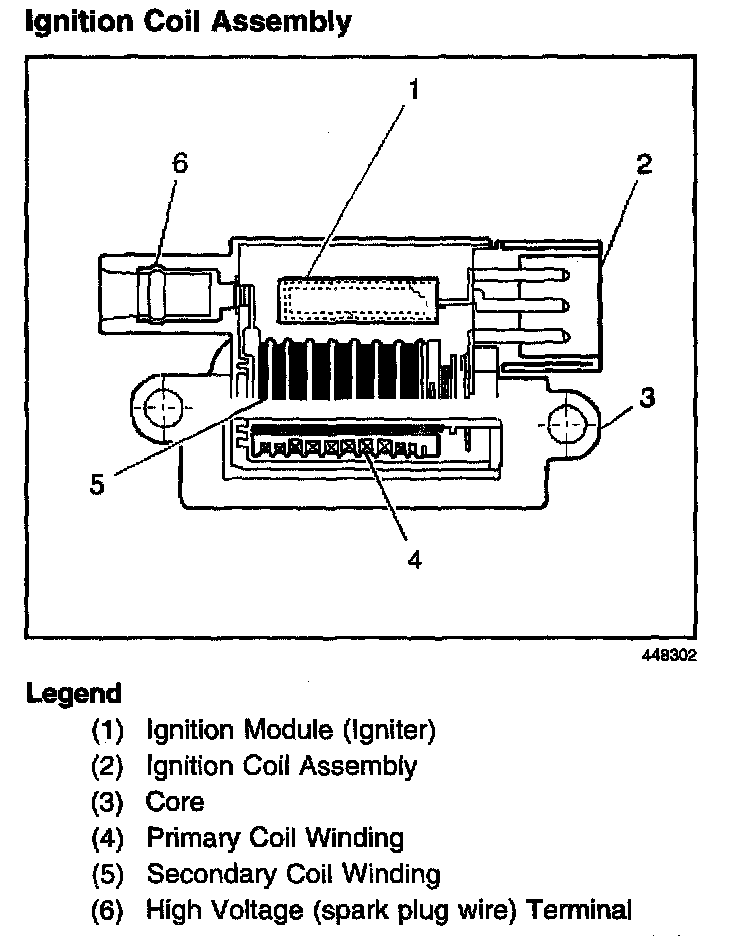 Ignition Coil Assembly

1
6
2
3
5
4

448302

Legend
(1) Ignition Module (Igniter)
(2) Ignition Coil Assembly
(3) Core
(4) Primary Coil Winding
(5) Secondary Coil Winding
(6) High Voltage (spark plug wire) Terminal