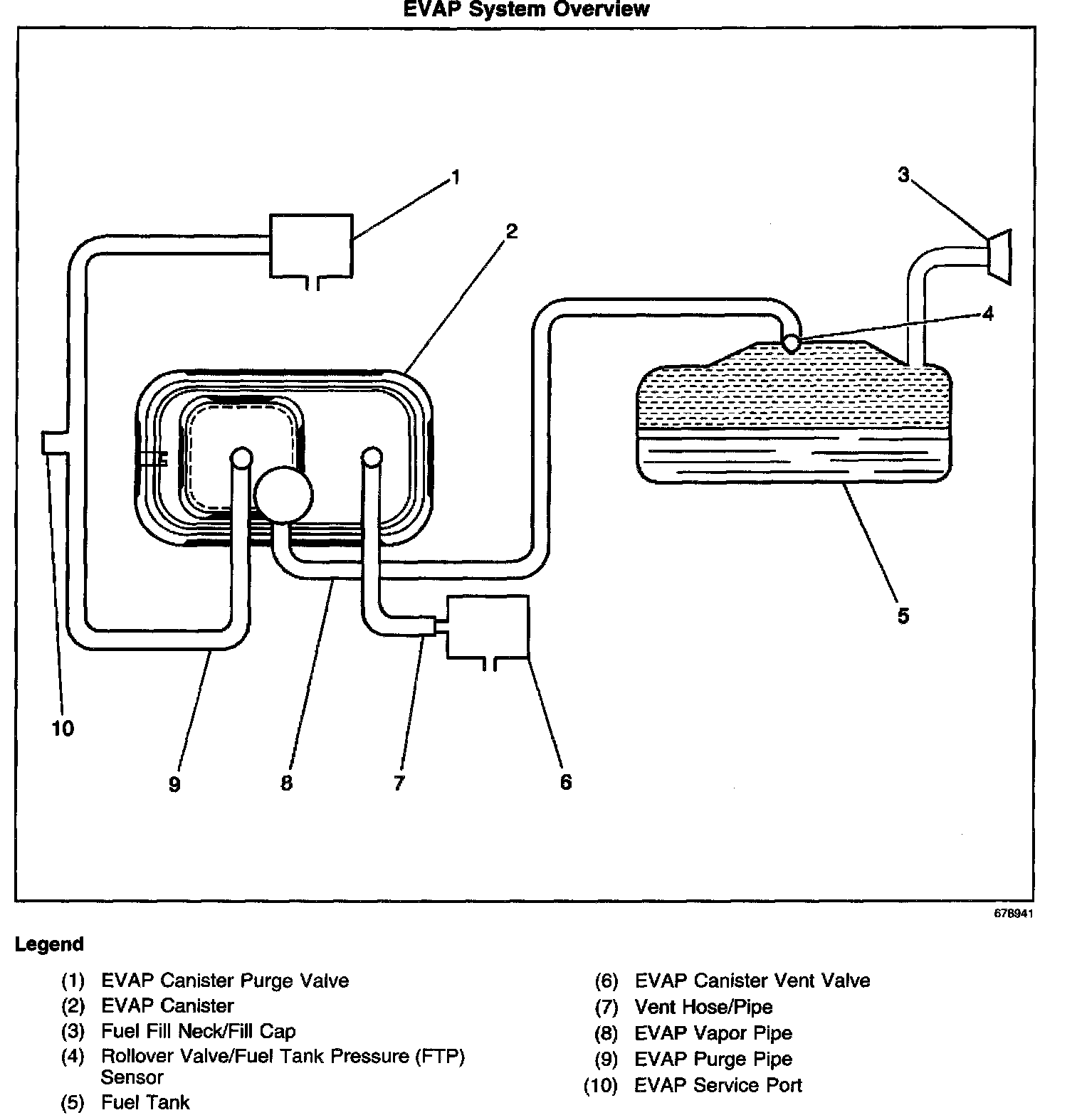 EVAP System Overview

1

2

3

4

5

10

9

8

7

6

678941

Legend

(1) EVAP Canister Purge Valve
(2) EVAP Canister
(3) Fuel Fill Neck/Fill Cap
(4) Rollover Valve/Fuel Tank Pressure (FTP) Sensor
(5) Fuel Tank

(6) EVAP Canister Vent Valve
(7) Vent Hose/Pipe
(8) EVAP Vapor Pipe
(9) EVAP Purge Pipe
(10) EVAP Service Port