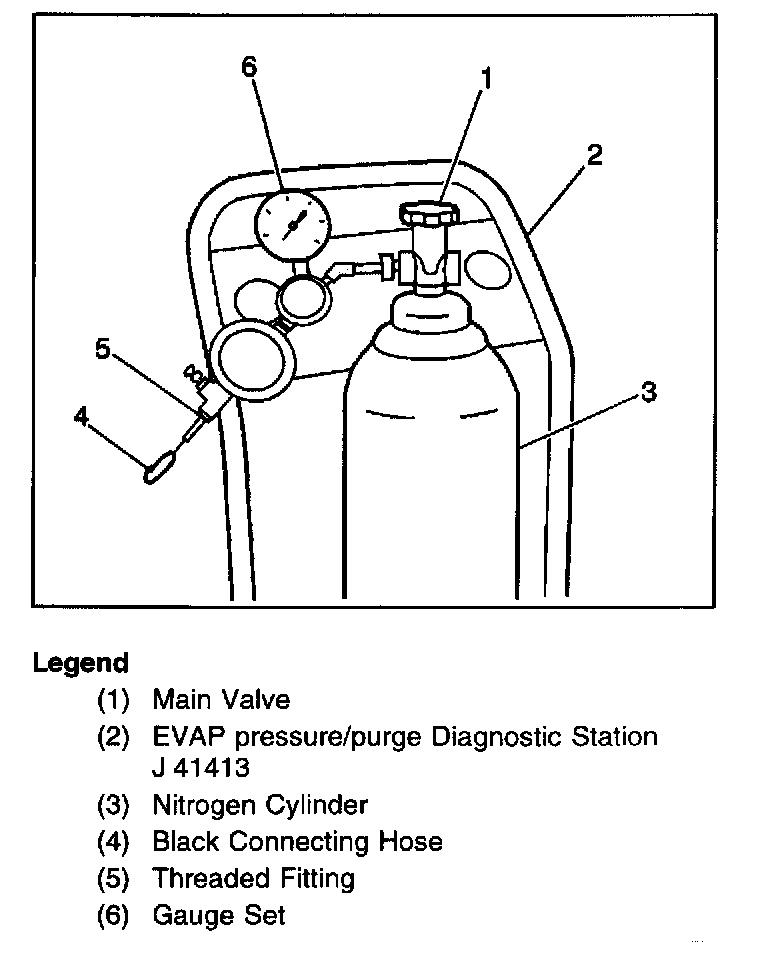 6
1
2
5
3
4

Legend

(1) Main Valve

(2) EVAP pressure/purge Diagnostic Station J 41413

(3) Nitrogen Cylinder

(4) Black Connecting Hose

(5) Threaded Fitting

(6) Gauge Set