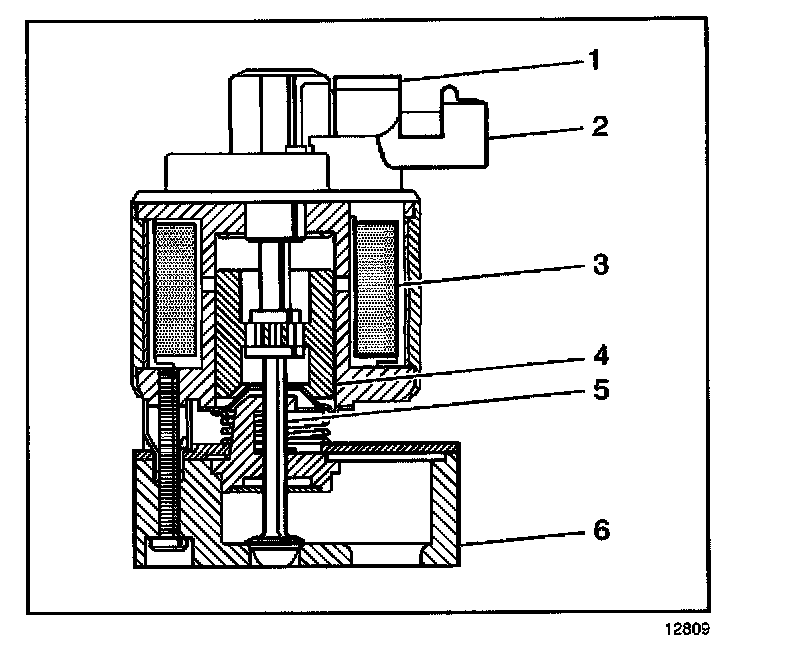 1
2
3
4
5
6
12809