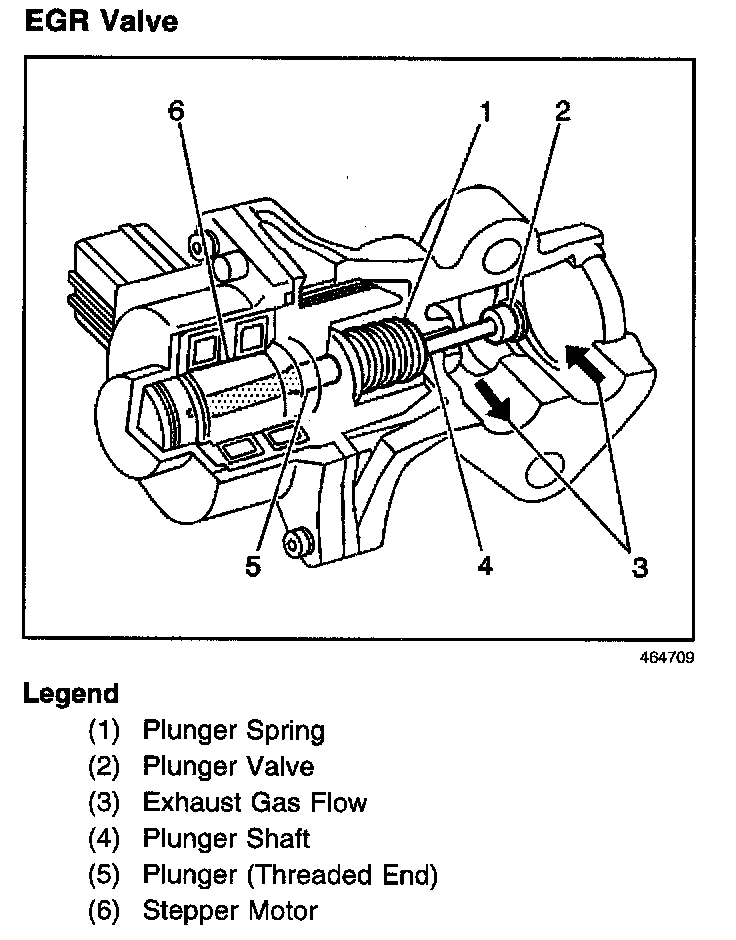 EGR Valve

6
1
2
5
4
3

464709

Legend

(1) Plunger Spring
(2) Plunger Valve
(3) Exhaust Gas Flow
(4) Plunger Shaft
(5) Plunger (Threaded End)
(6) Stepper Motor