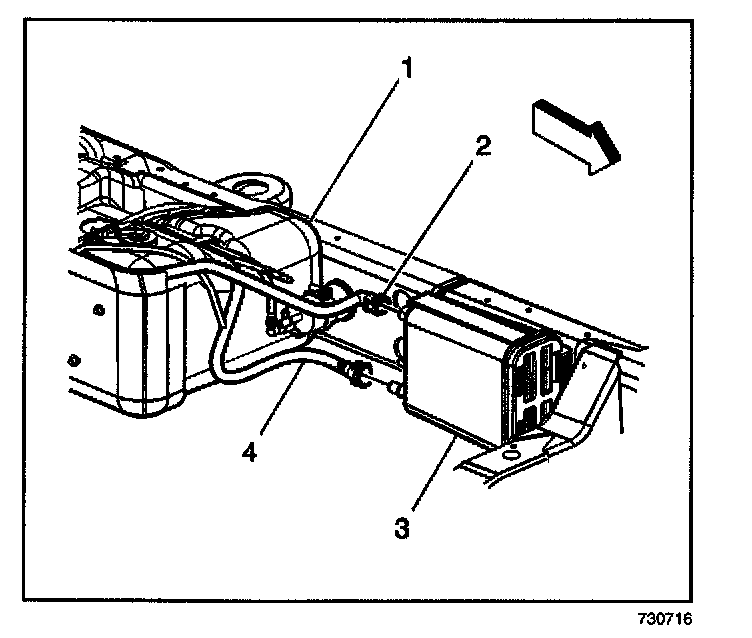 1
2
4
3
730716