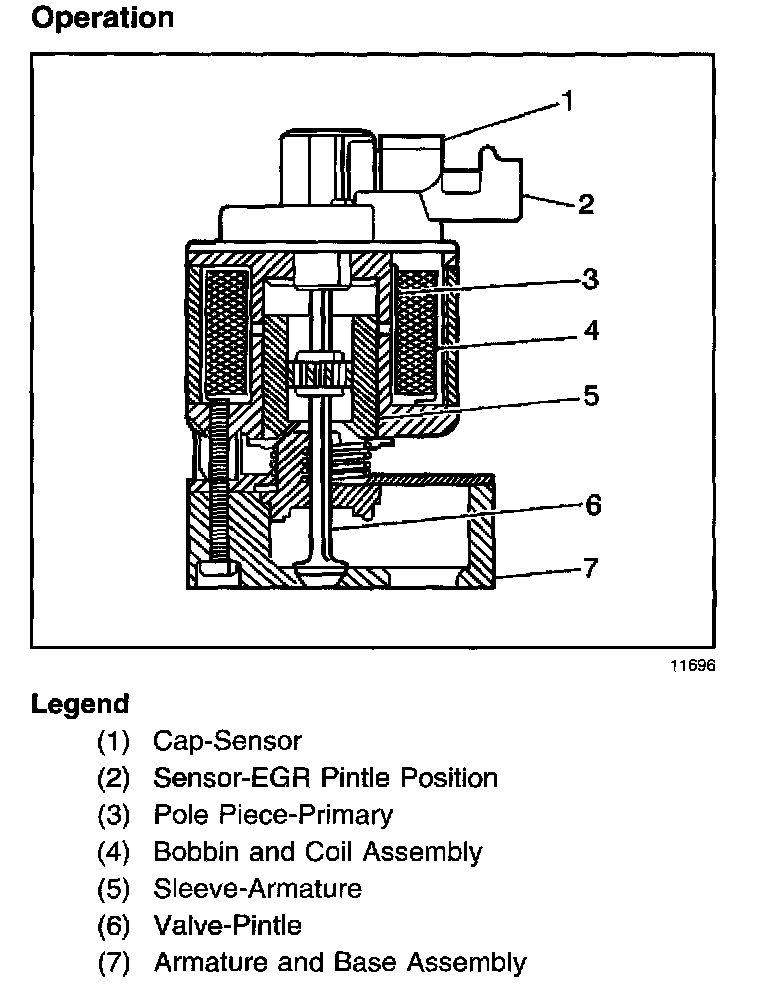 Operation

1
2
3
4
5
6
7

11696

Legend

(1) Cap-Sensor
(2) Sensor-EGR Pintle Position
(3) Pole Piece-Primary
(4) Bobbin and Coil Assembly
(5) Sleeve-Armature
(6) Valve-Pintle
(7) Armature and Base Assembly