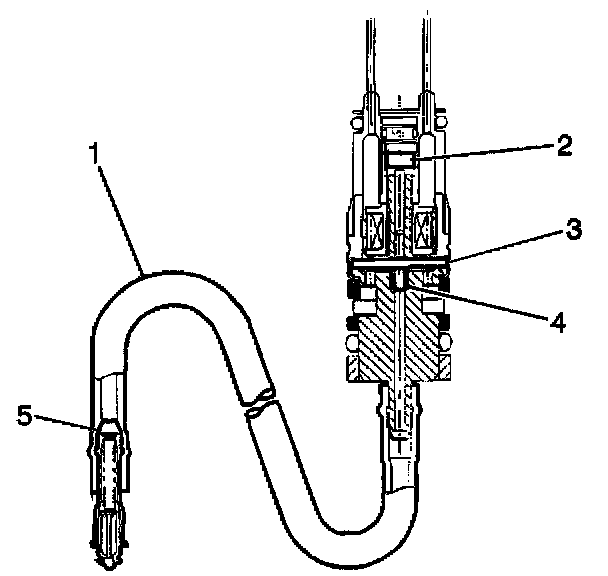 1
2
3
4
5