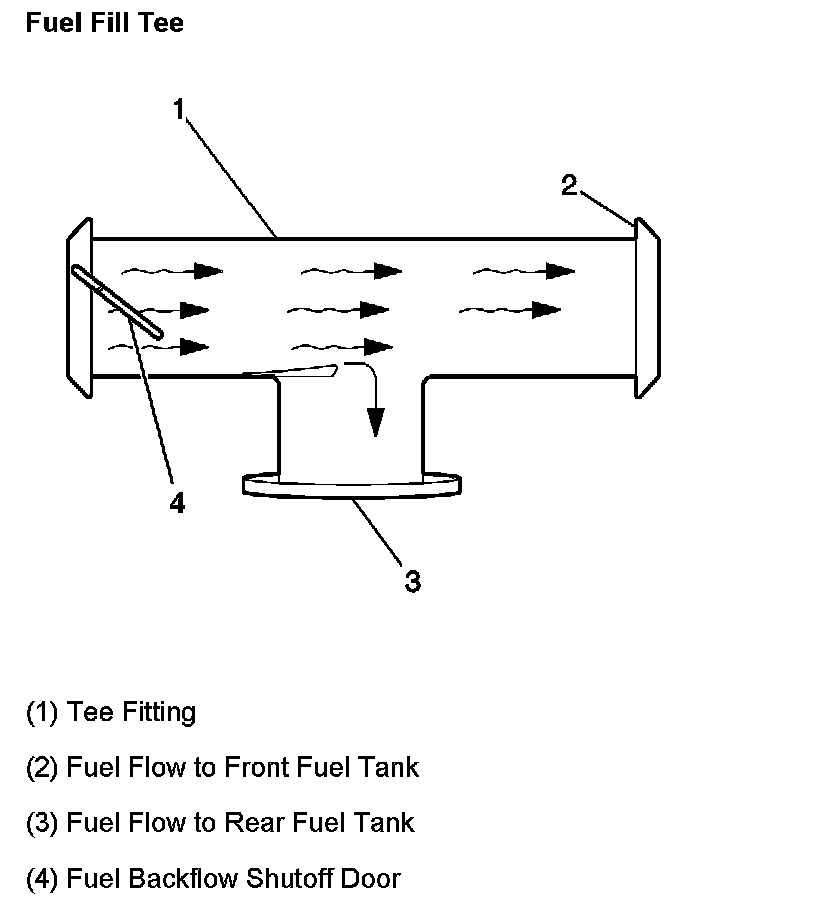 Fuel Fill Tee

1

2

4

3

(1) Tee Fitting

(2) Fuel Flow to Front Fuel Tank

(3) Fuel Flow to Rear Fuel Tank

(4) Fuel Backflow Shutoff Door