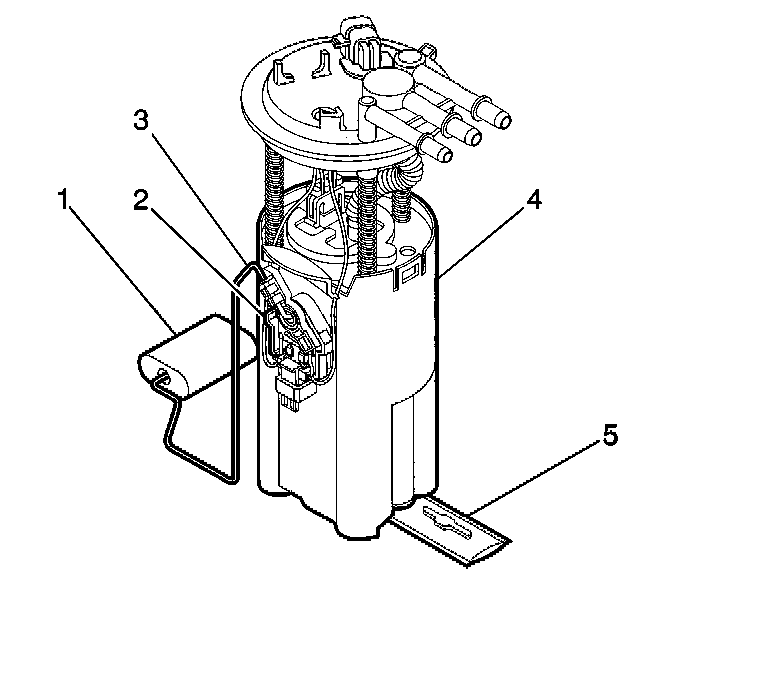 3
1
2
4
5