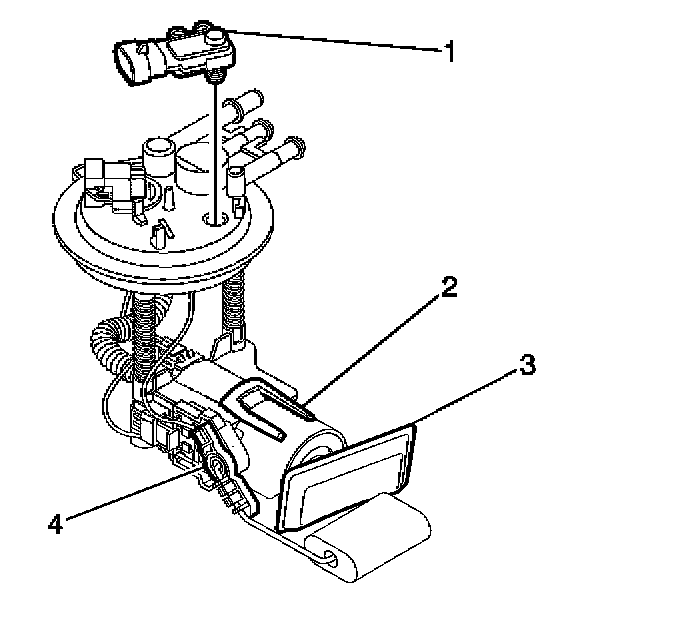 1
2
3
4