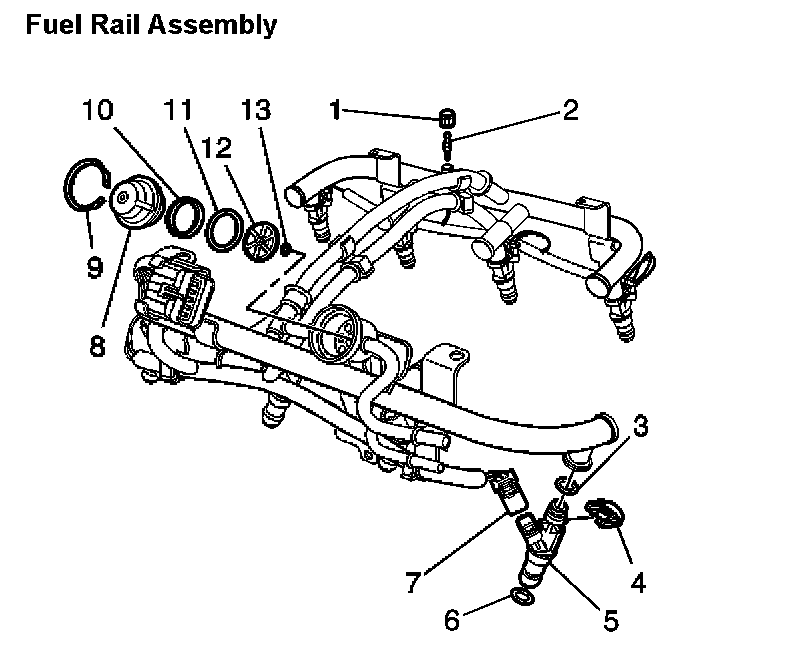 Fuel Rail Assembly

10
11
13
1
2
12
9
8
3
7
4
6
5