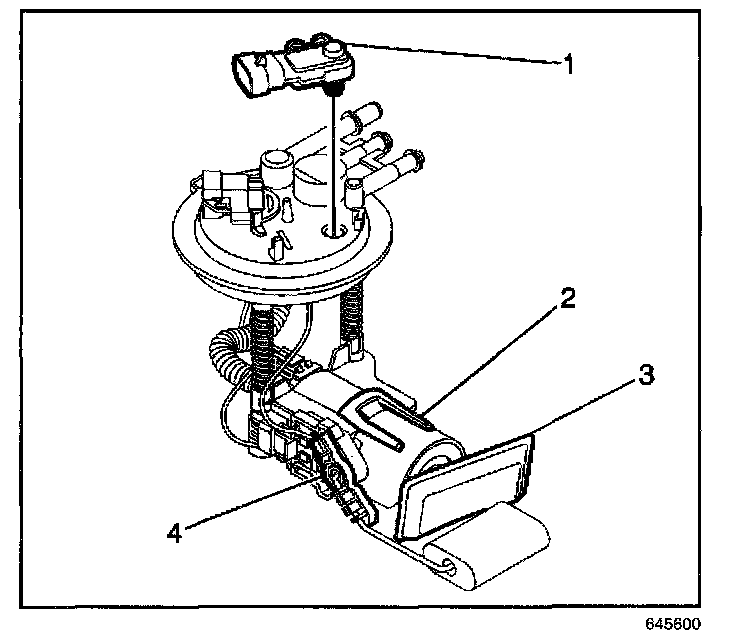 1
2
3
4
645600